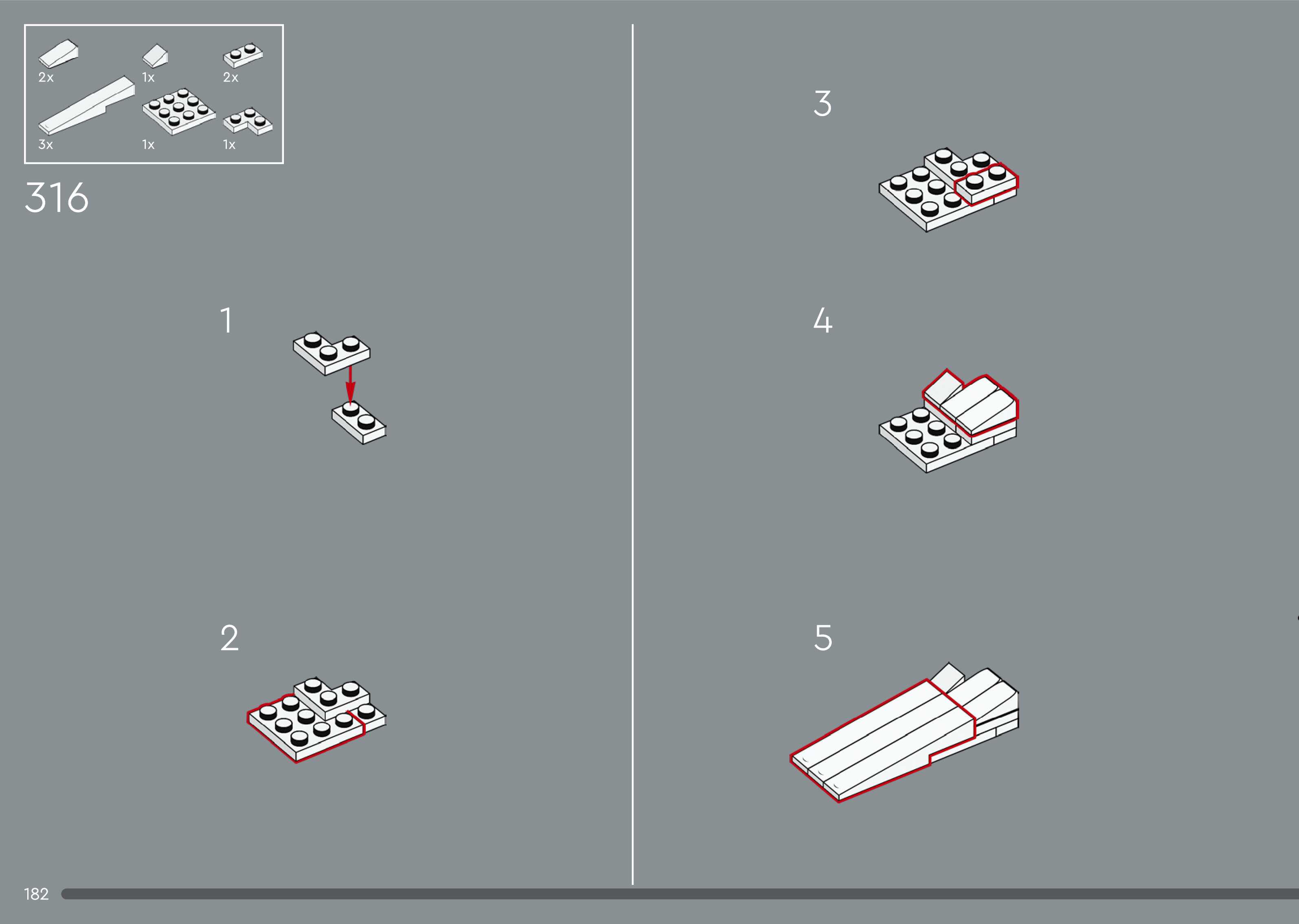 2x
1x
2x
3x
1x
1x

316

1

2

3

4

5

182