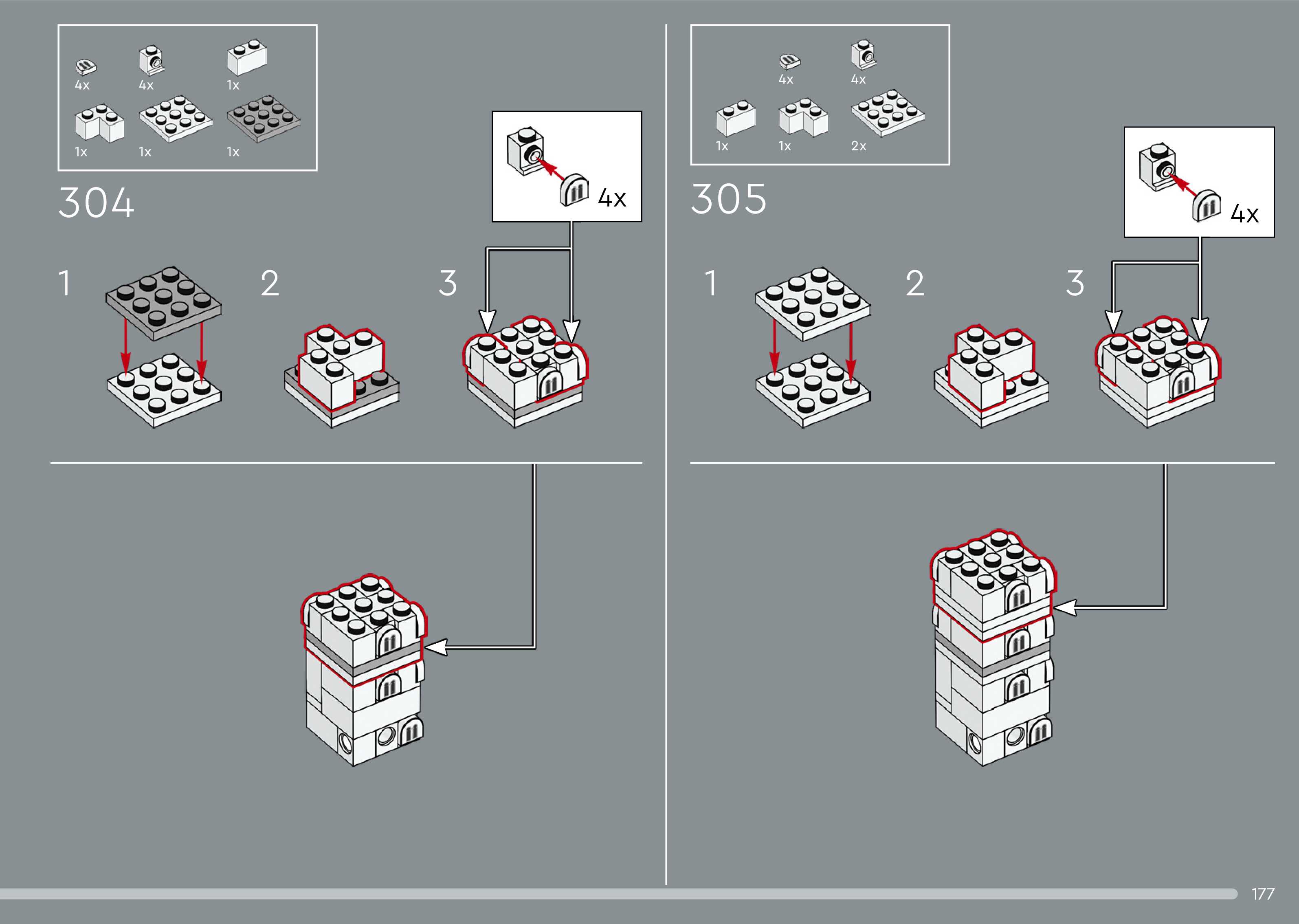 4x 4x 1x
1x 1x 1x

304

4x

1

2

3

4x 4x
1x 1x 2x

305

4x

1

2

3

177