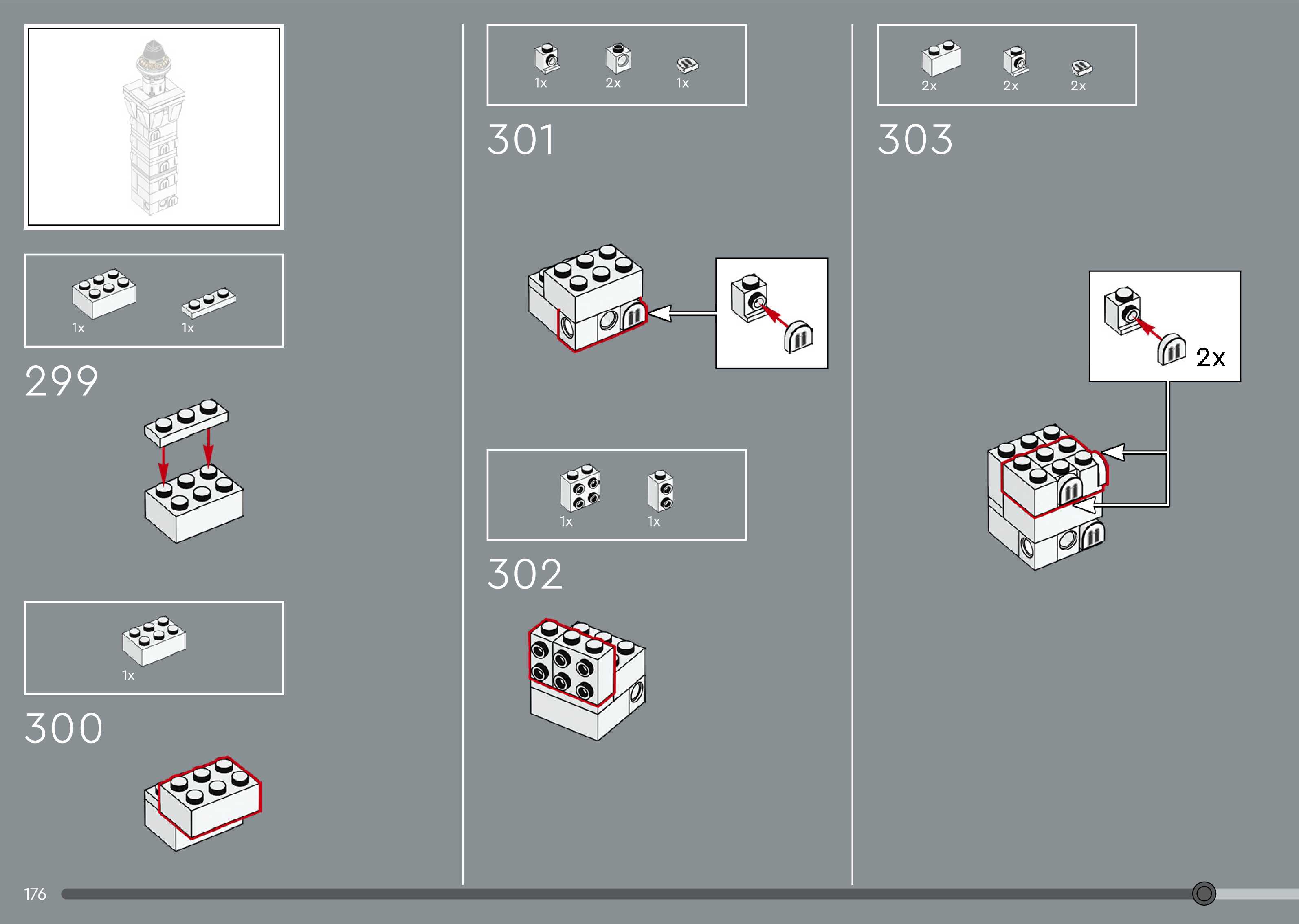 1x 1x

299

1x

300

1x 2x 1x

301

1x 1x

302

2x 2x 2x

303

2x

176