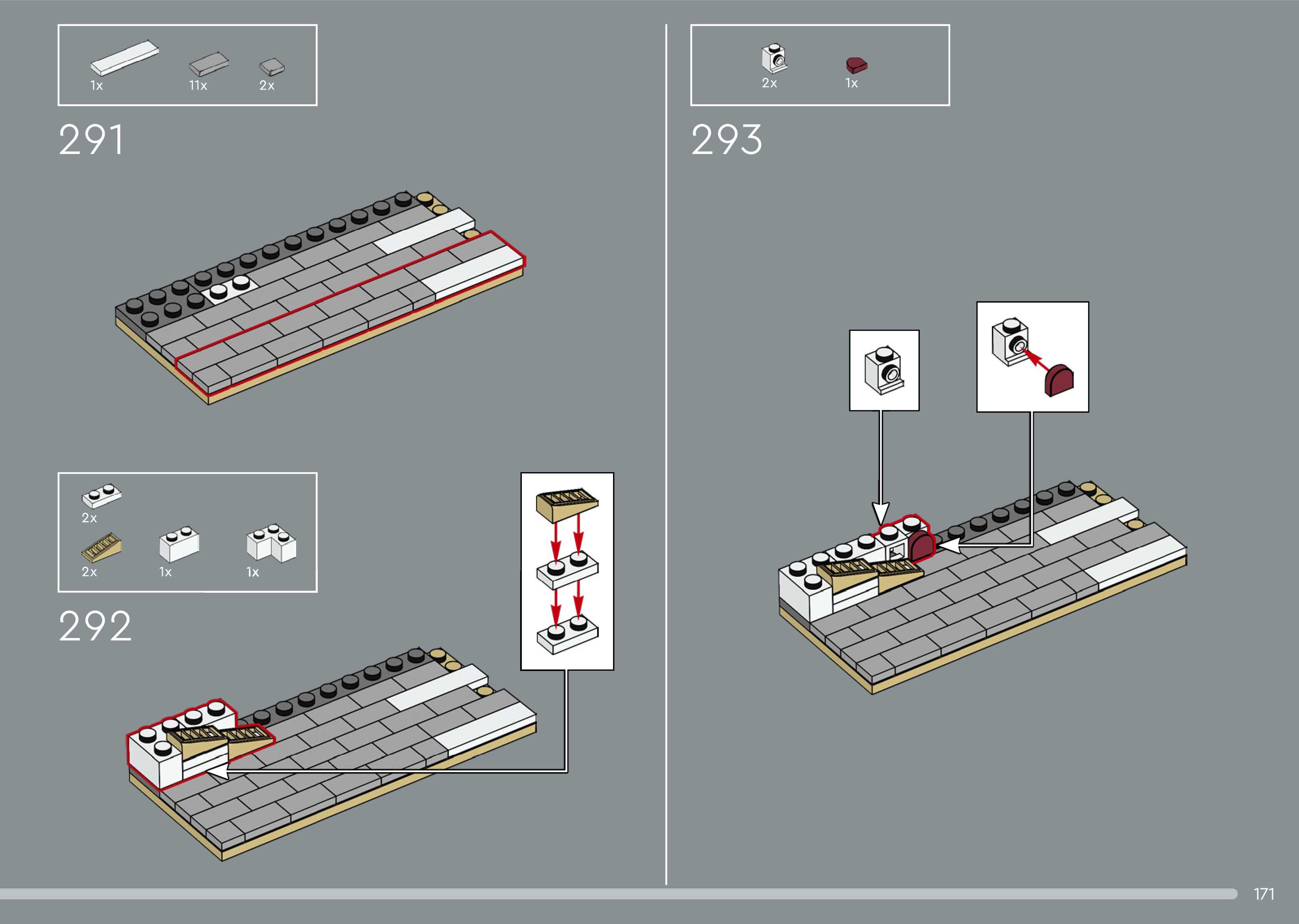 1x 11x 2x

291

2x
2x 1x 1x

292

2x 1x

293

171