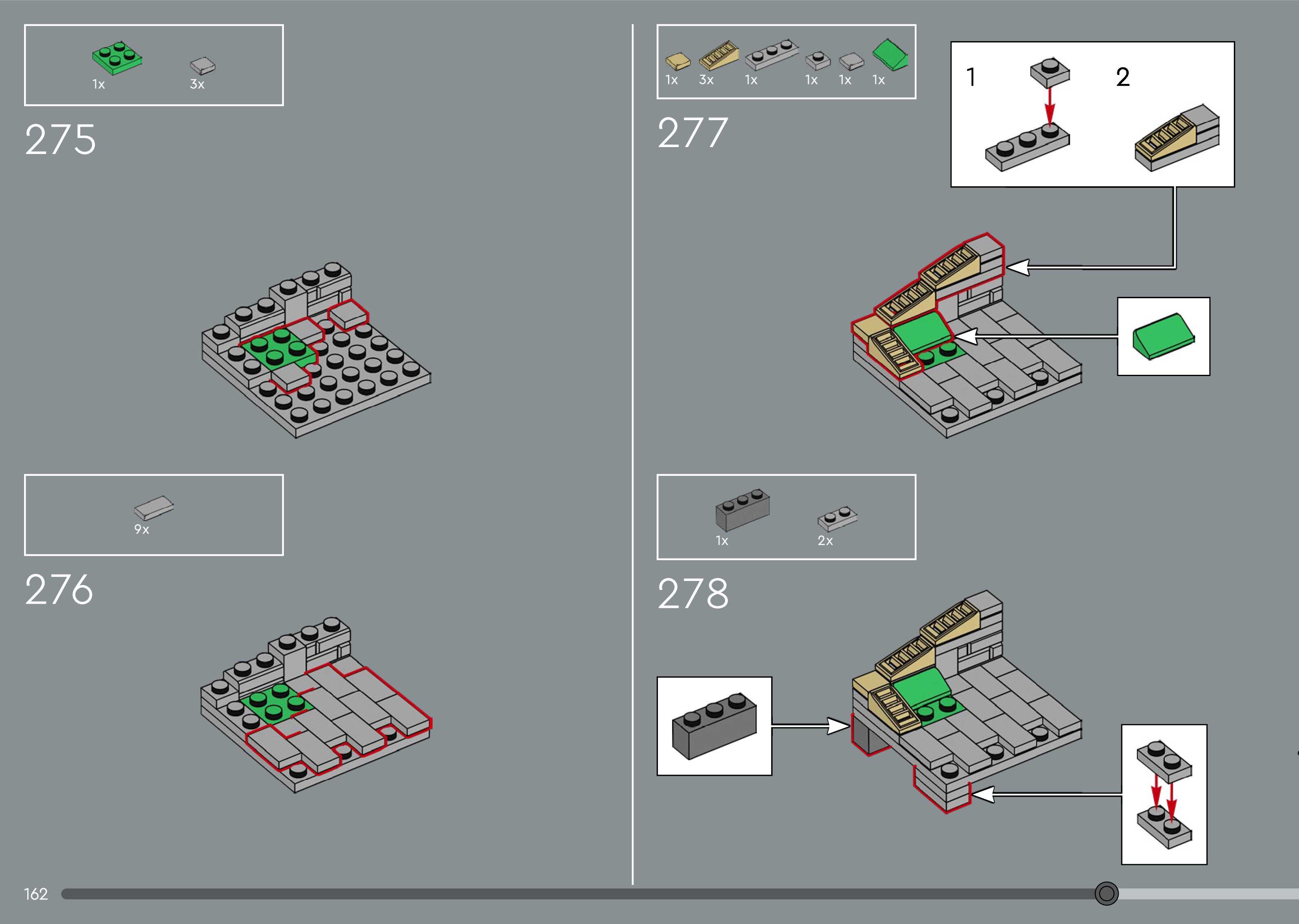 1x 3x

275

9x

276

1x 3x 1x 1x 1x 1x

277

1

2

1x 2x

278

162