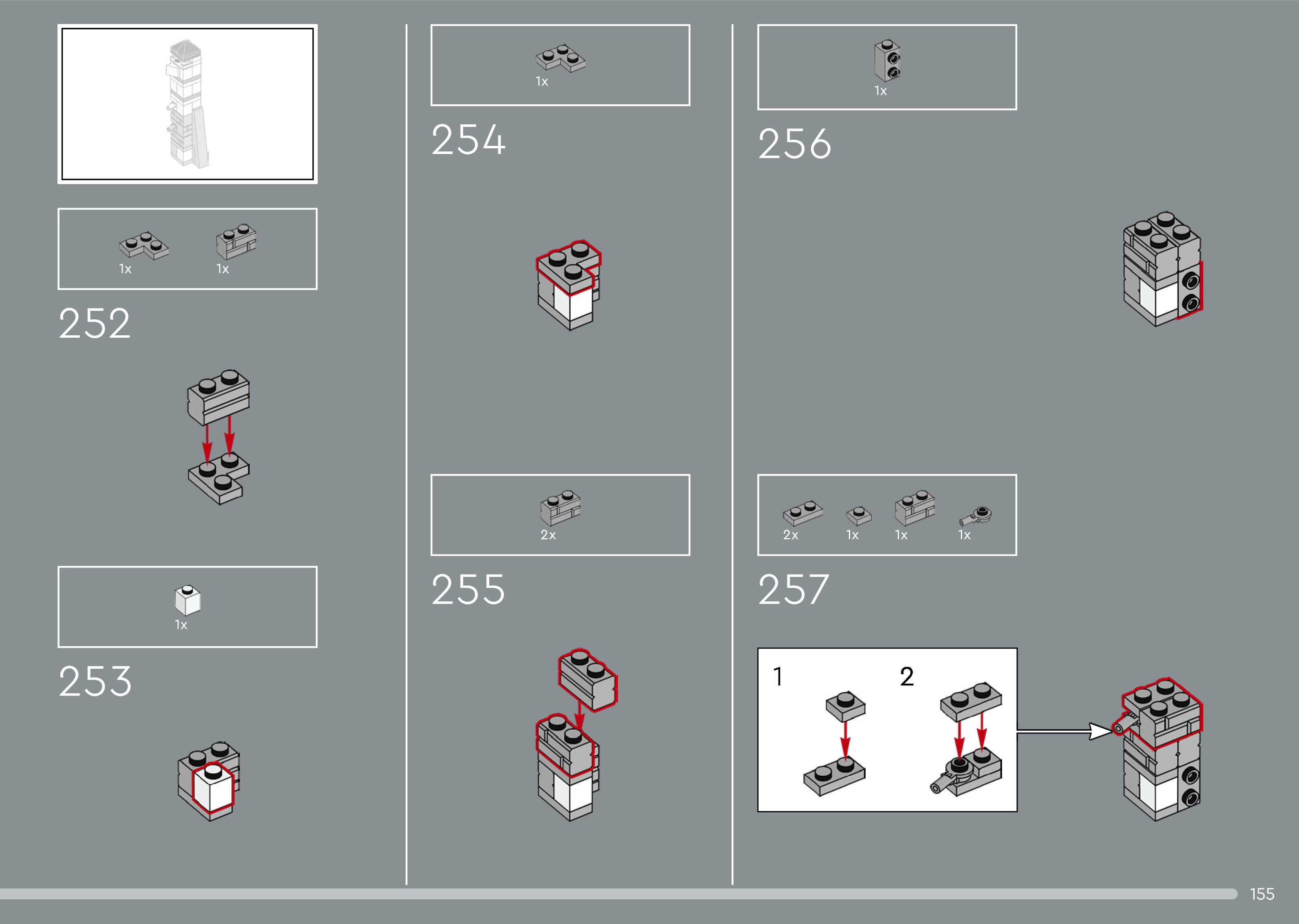 1x

1x

252

1x

253

1x

254

2x

255

1x

256

2x

1x

1x

1x

257

1

2

155