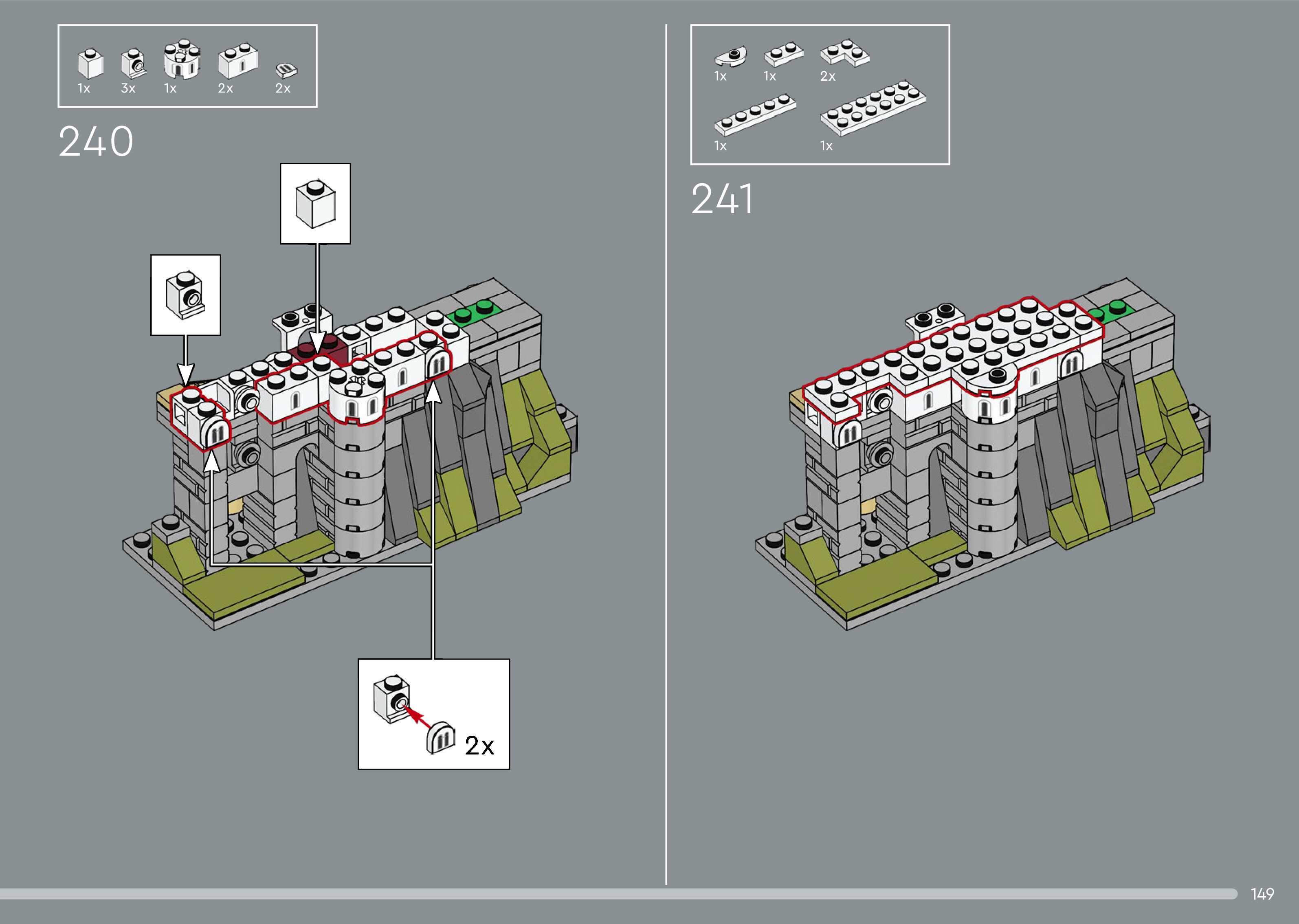 1x 3x 1x 2x 2x

240

2x

1x 1x 2x

1x 1x

241

149