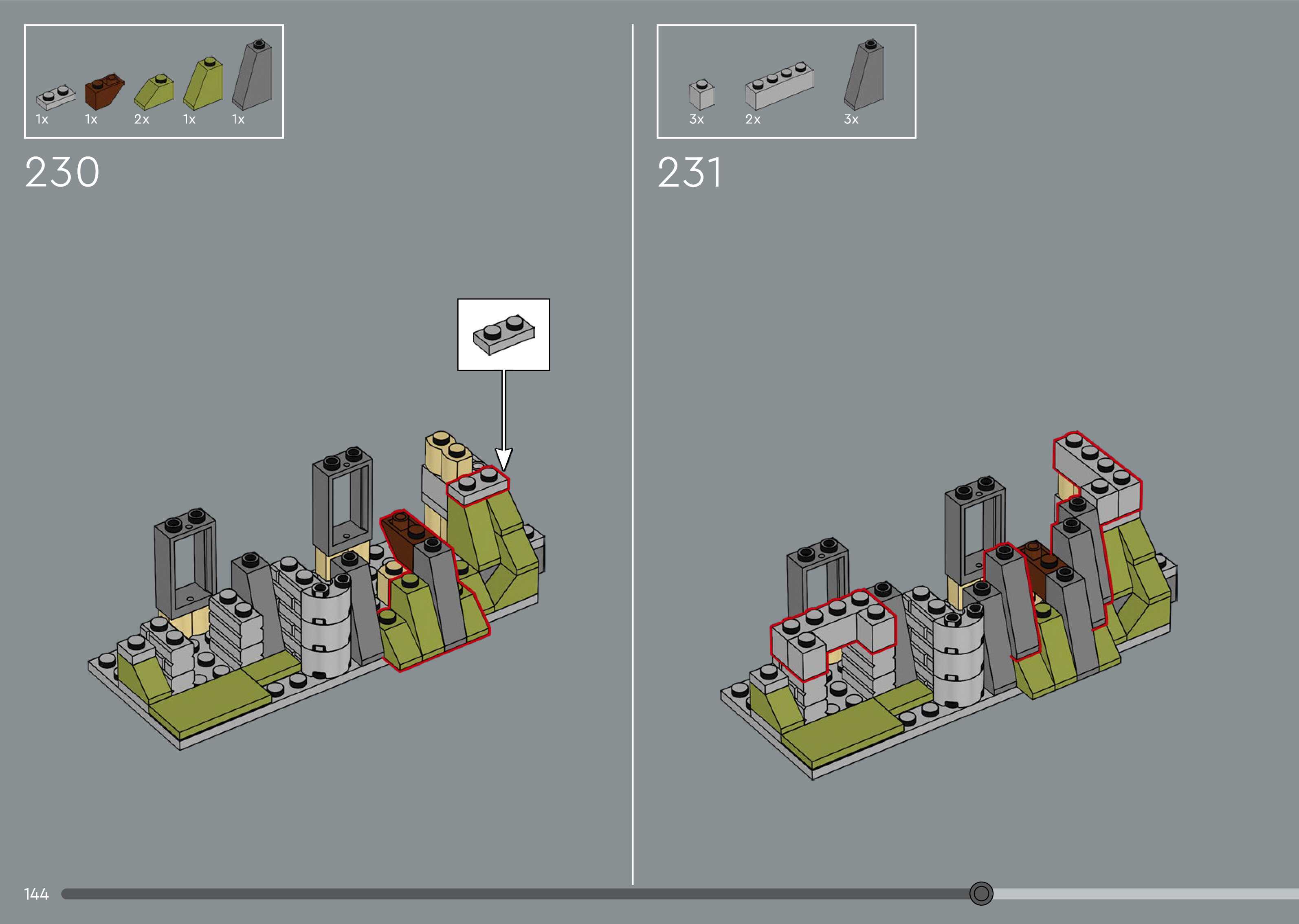 1x 1x 2x 1x 1x

230

3x 2x 3x

231

144