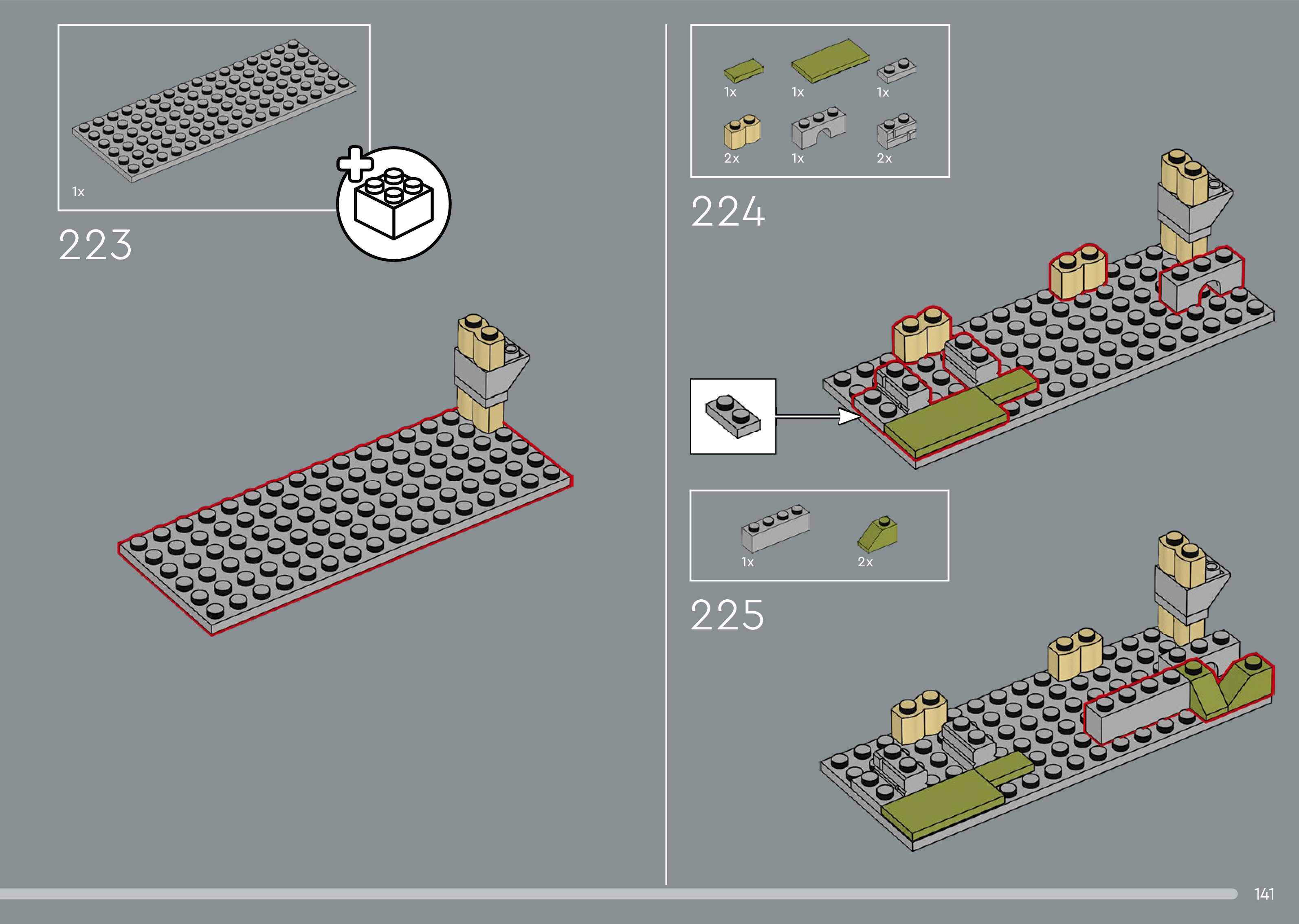 1x

223

1x 1x 1x

2x 1x 2x

224

1x 2x

225

141