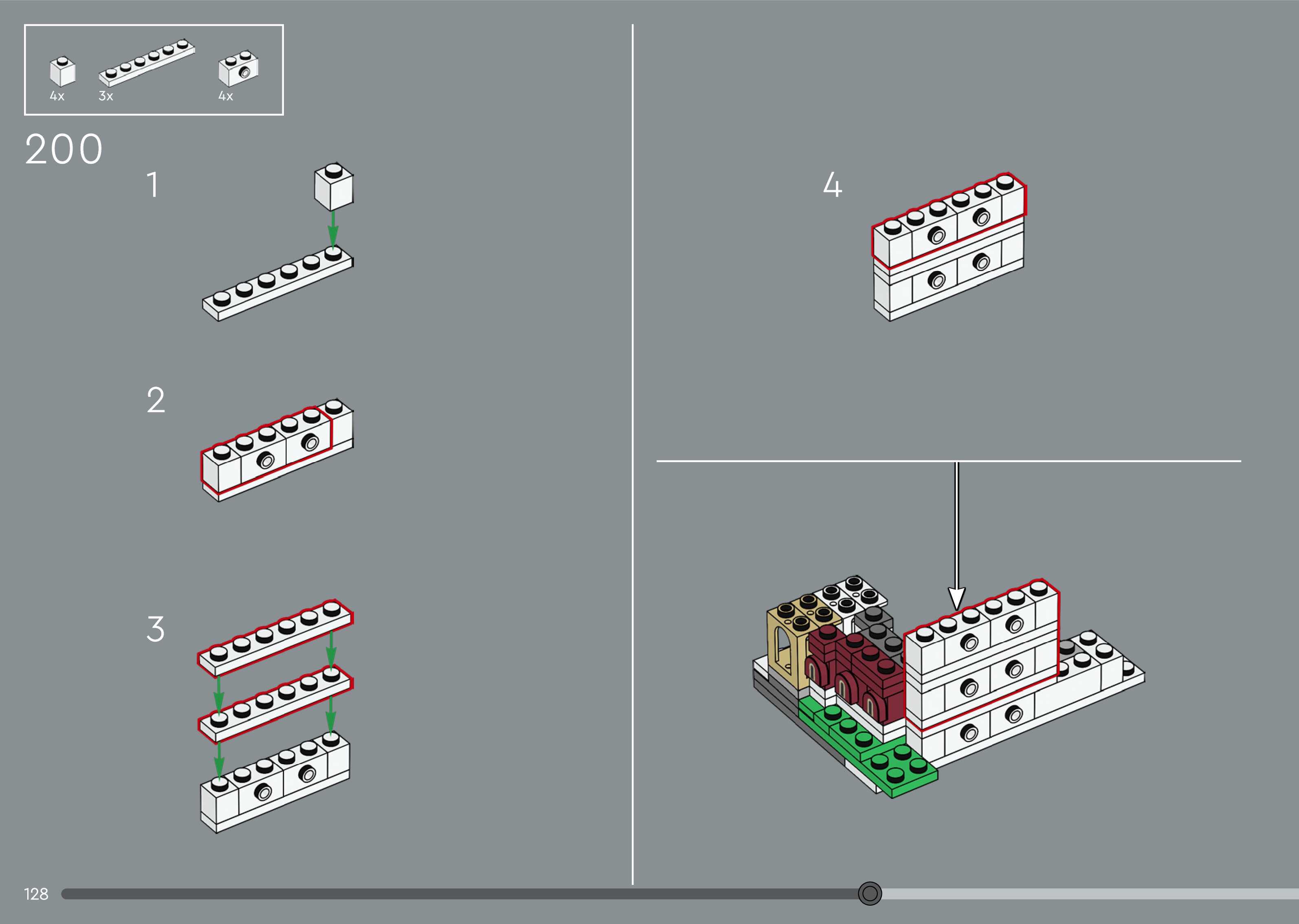 4x 3x 4x

200

1

2

3

4

128