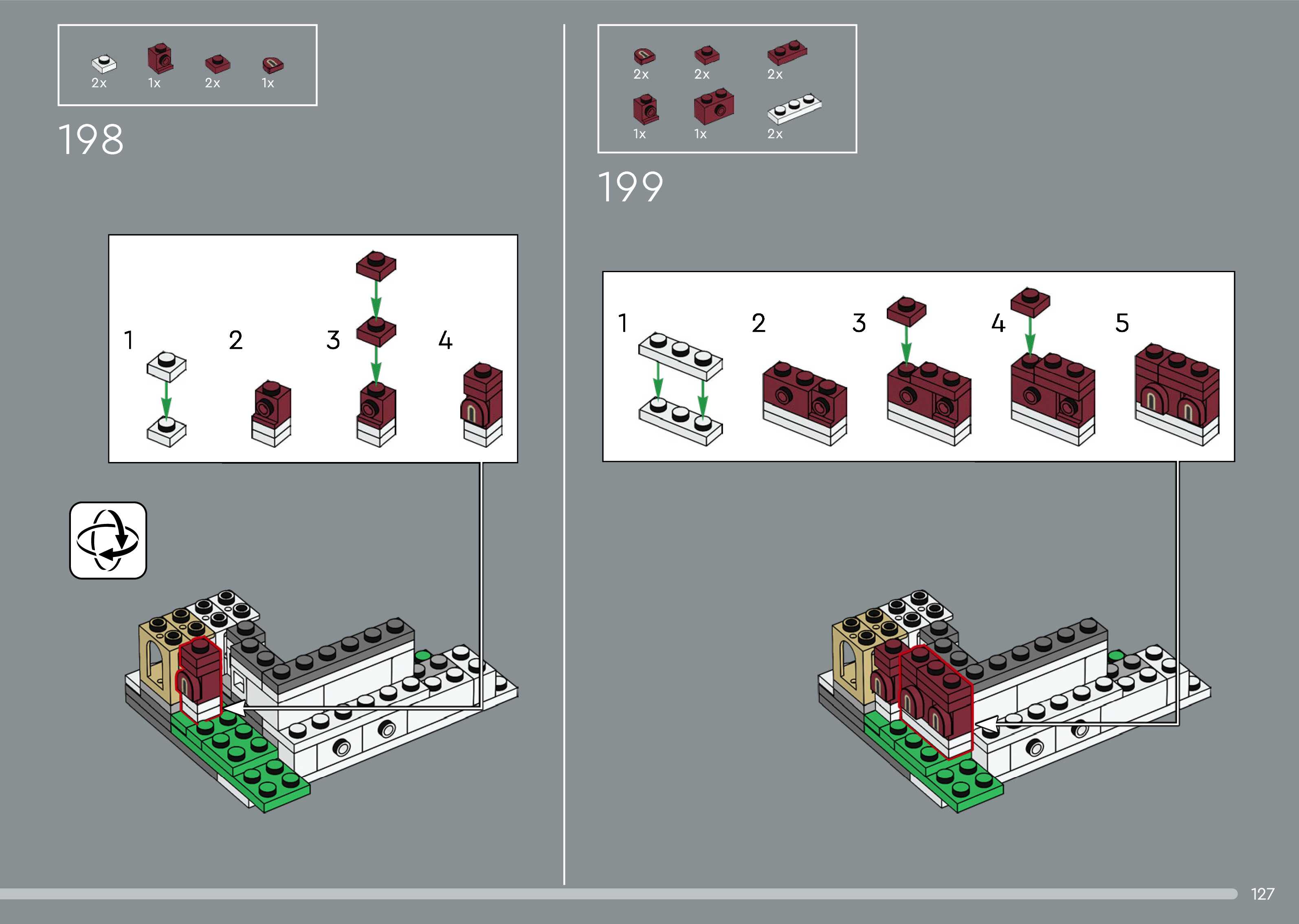 2x 1x 2x 1x

198

1 2 3 4

2x 2x 2x
1x 1x 2x

199

1 2 3 4 5

127