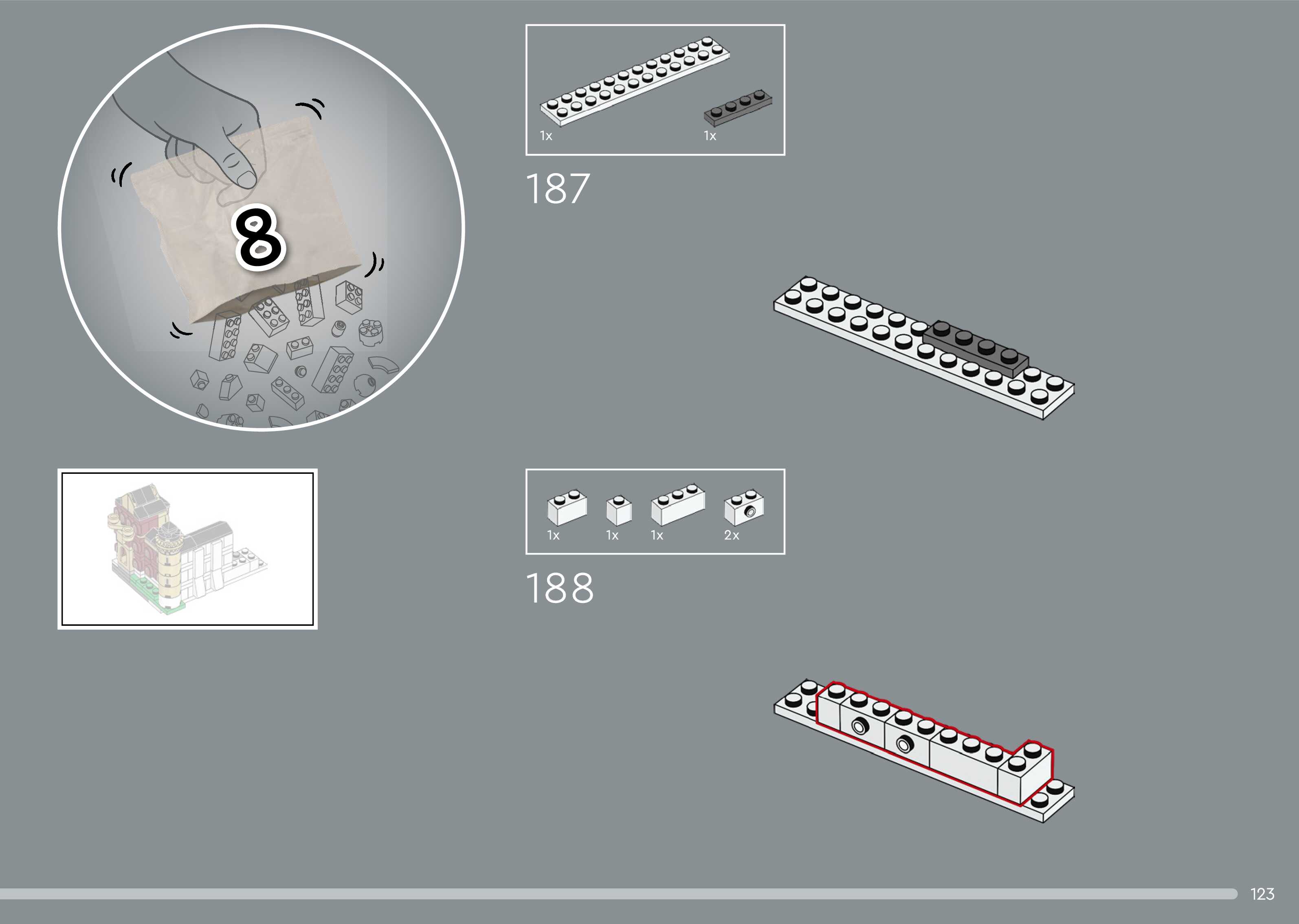 8

1x 1x

187

1x 1x 1x 2x

188

123