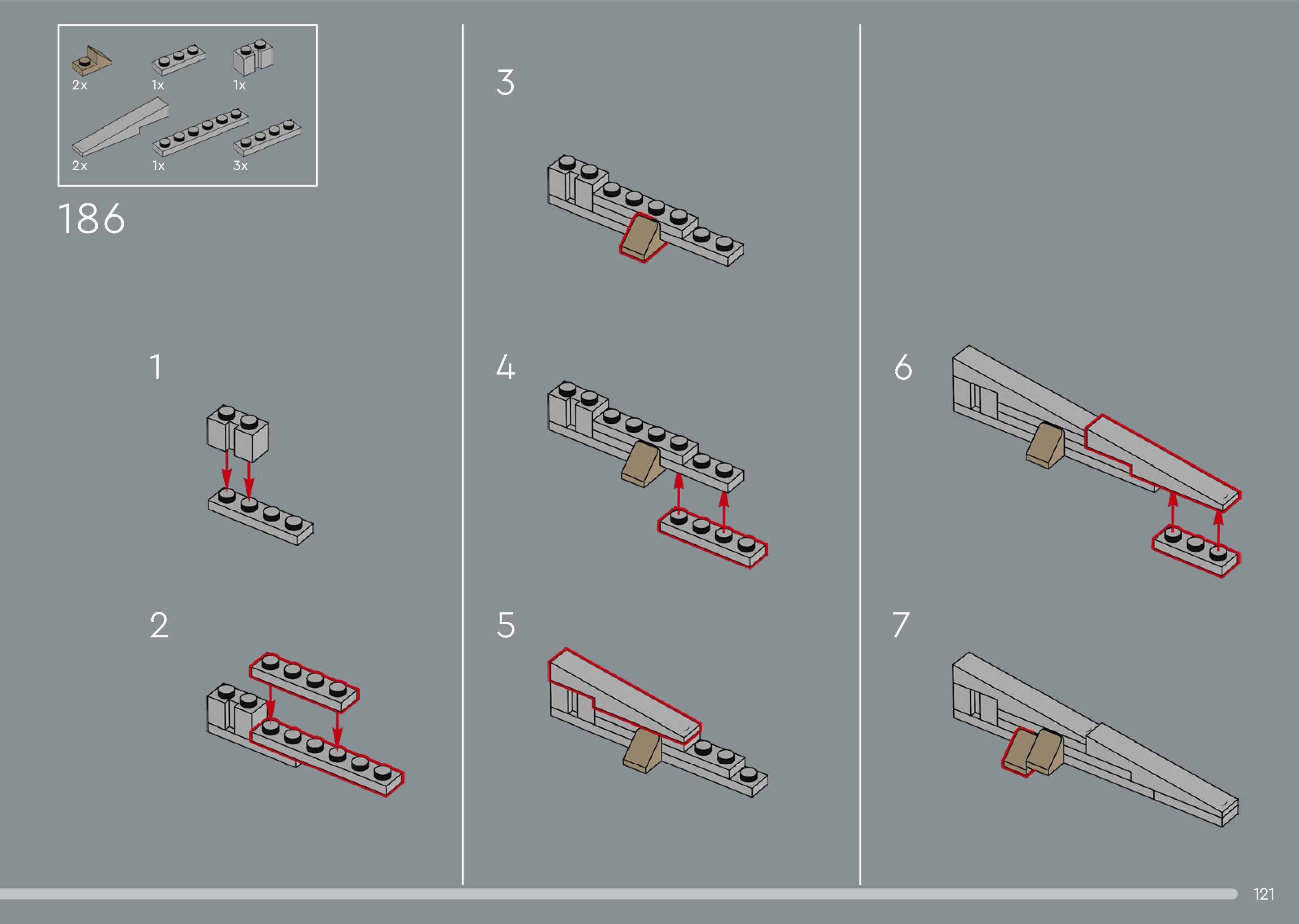 2x 1x 1x
2x 1x 3x

186

1

2

3

4

5

6

7

121