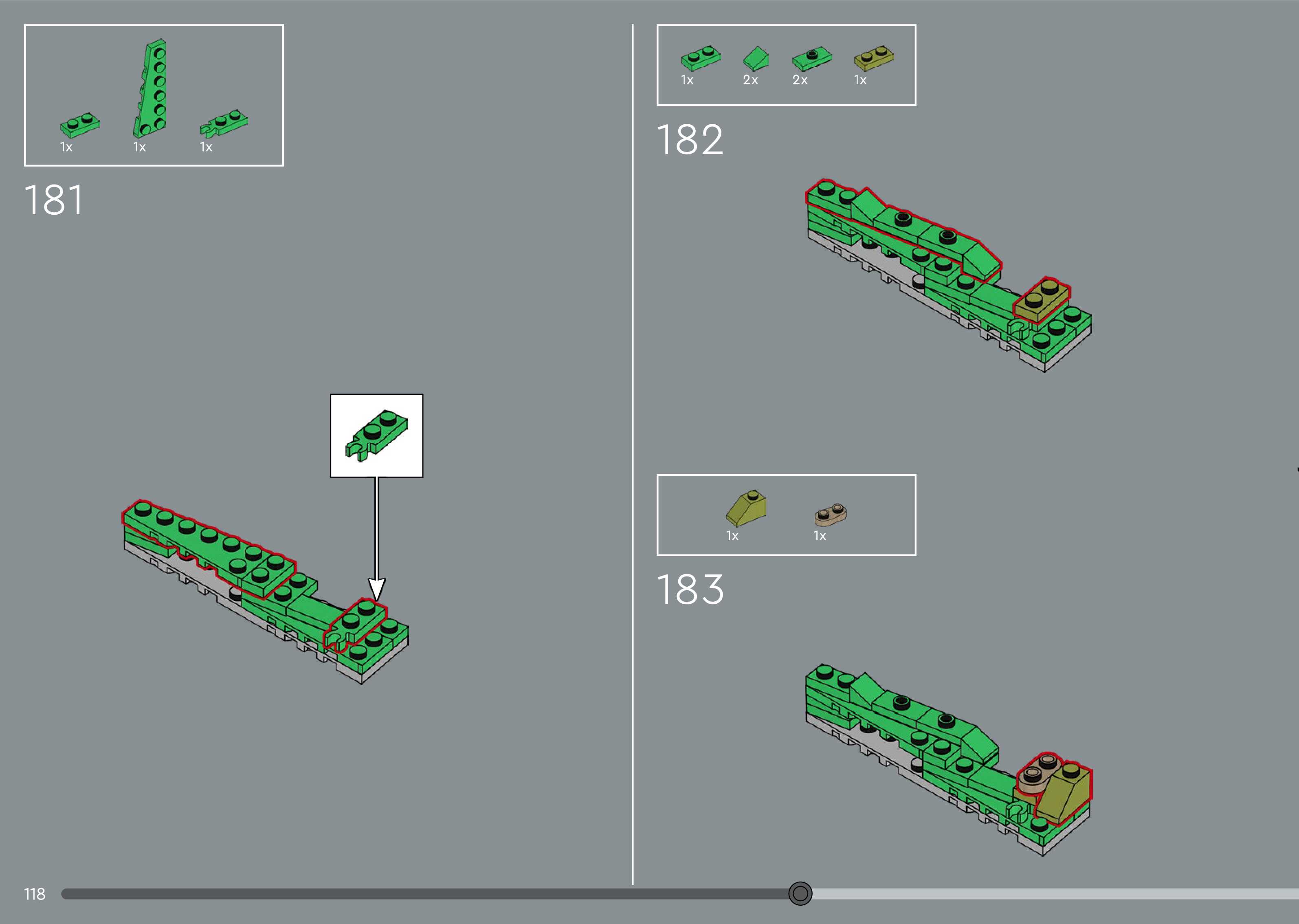 1x 1x 1x

181

1x 2x 2x 1x

182

1x 1x

183

118