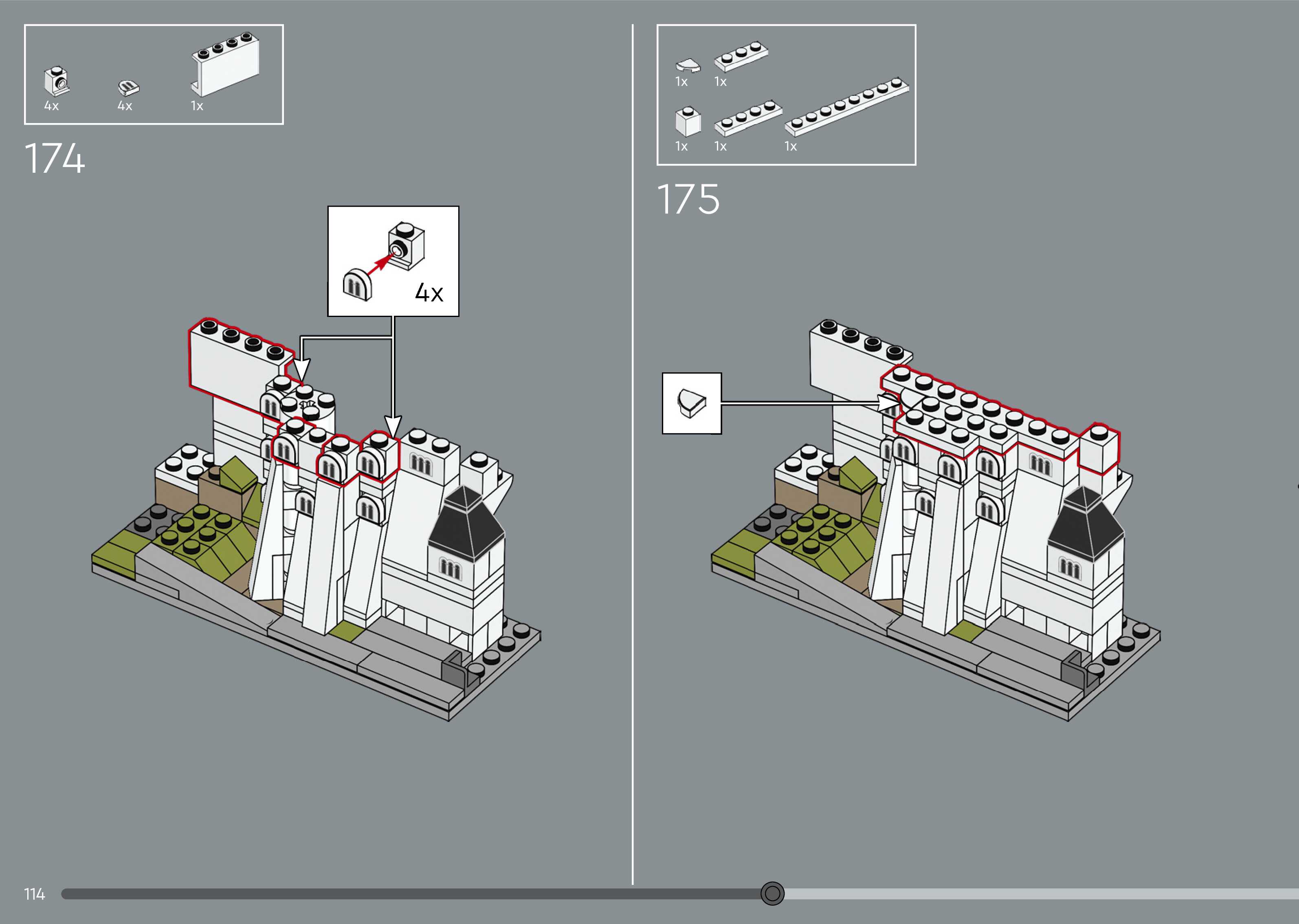 4x
4x
1x

174

4x

1x
1x
1x
1x
1x

175

114