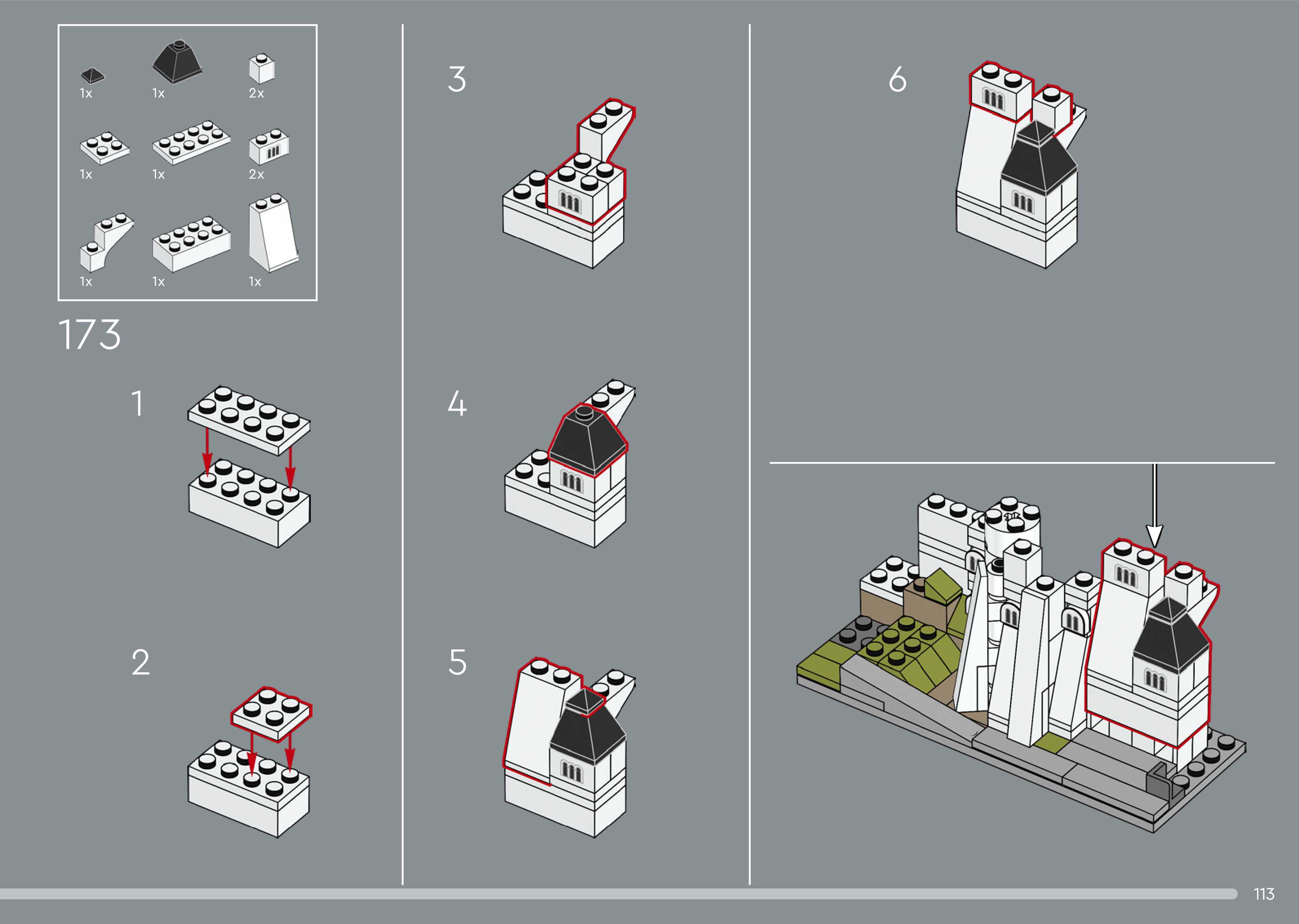 1x 1x 2x

1x 1x 2x

1x 1x 1x

173

1

2

3

4

5

6

113