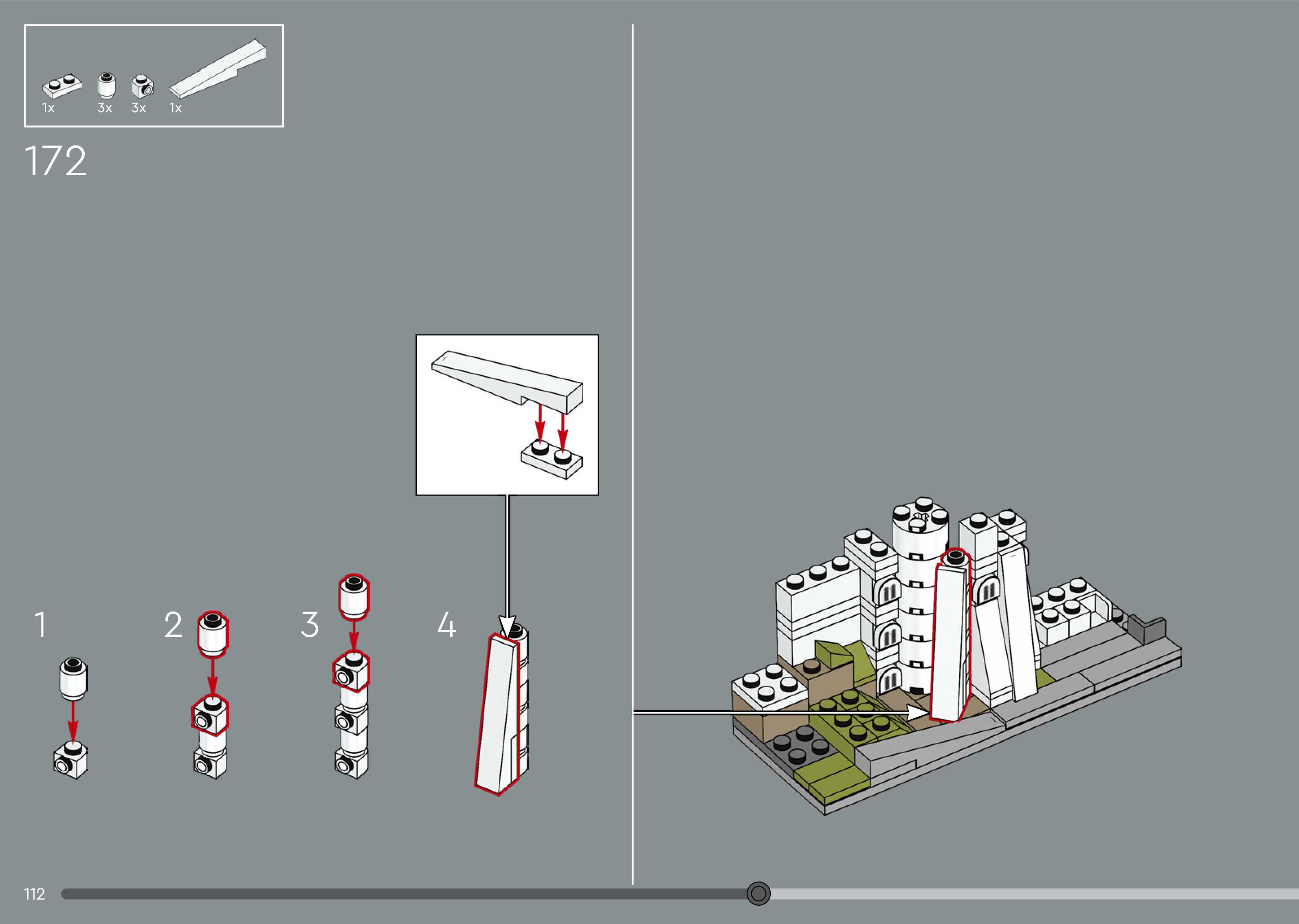 1x 3x 3x 1x

172

1

2

3

4

112