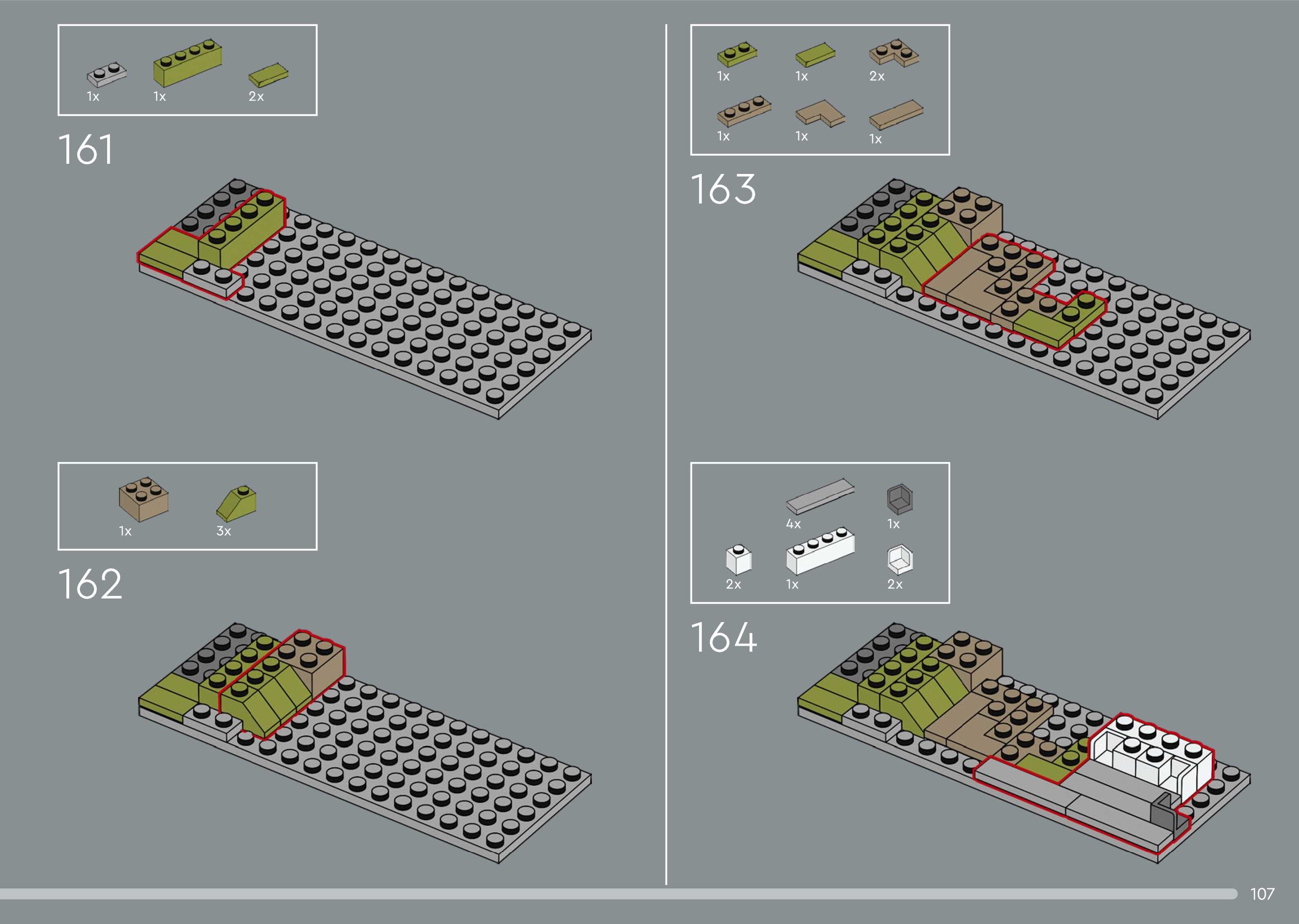 1x 1x 2x

161

1x 3x

162

1x 1x 2x

1x 1x 1x

163

4x 1x

2x 1x 2x

164

107