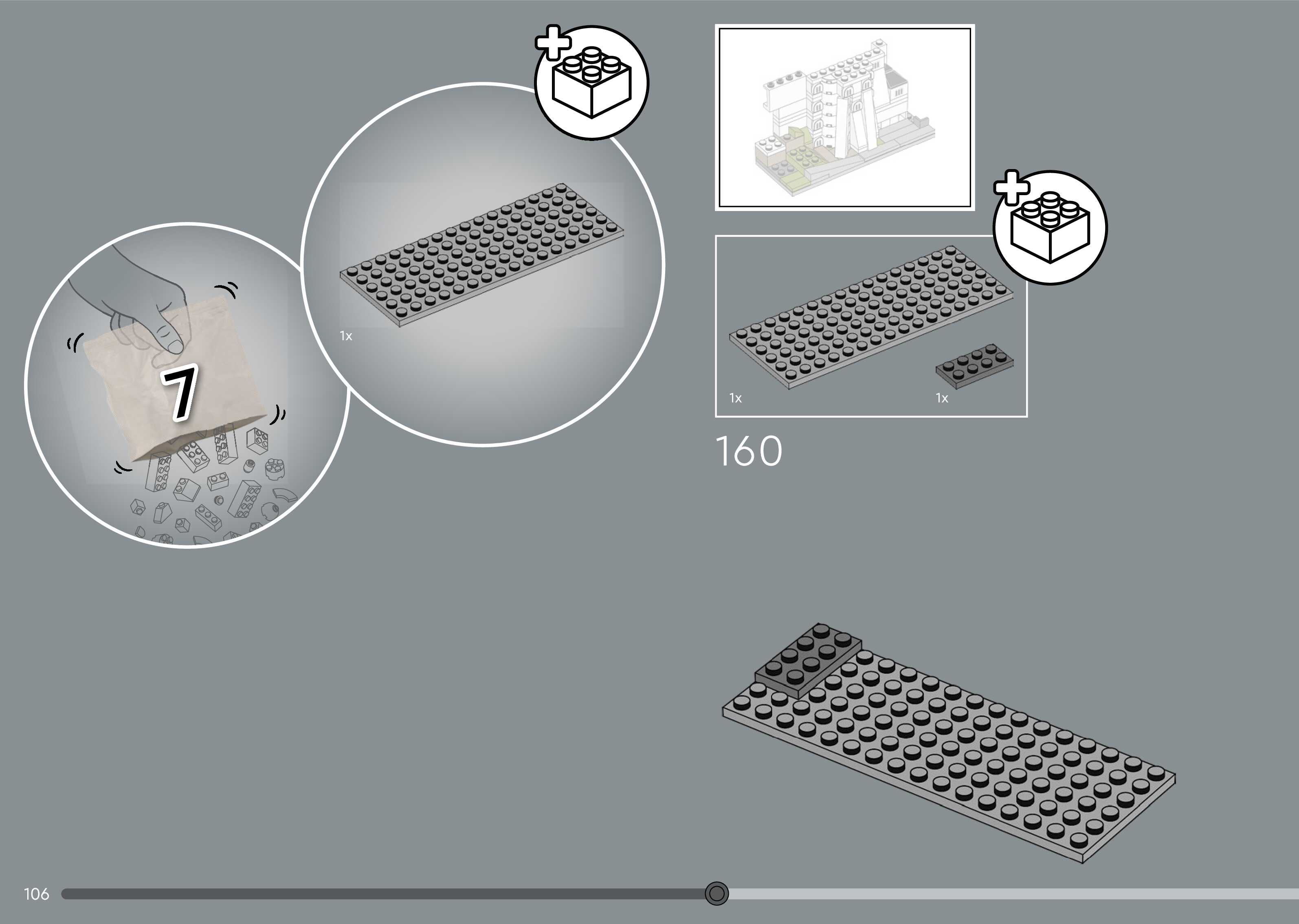 7

1x

1x

1x

160

106