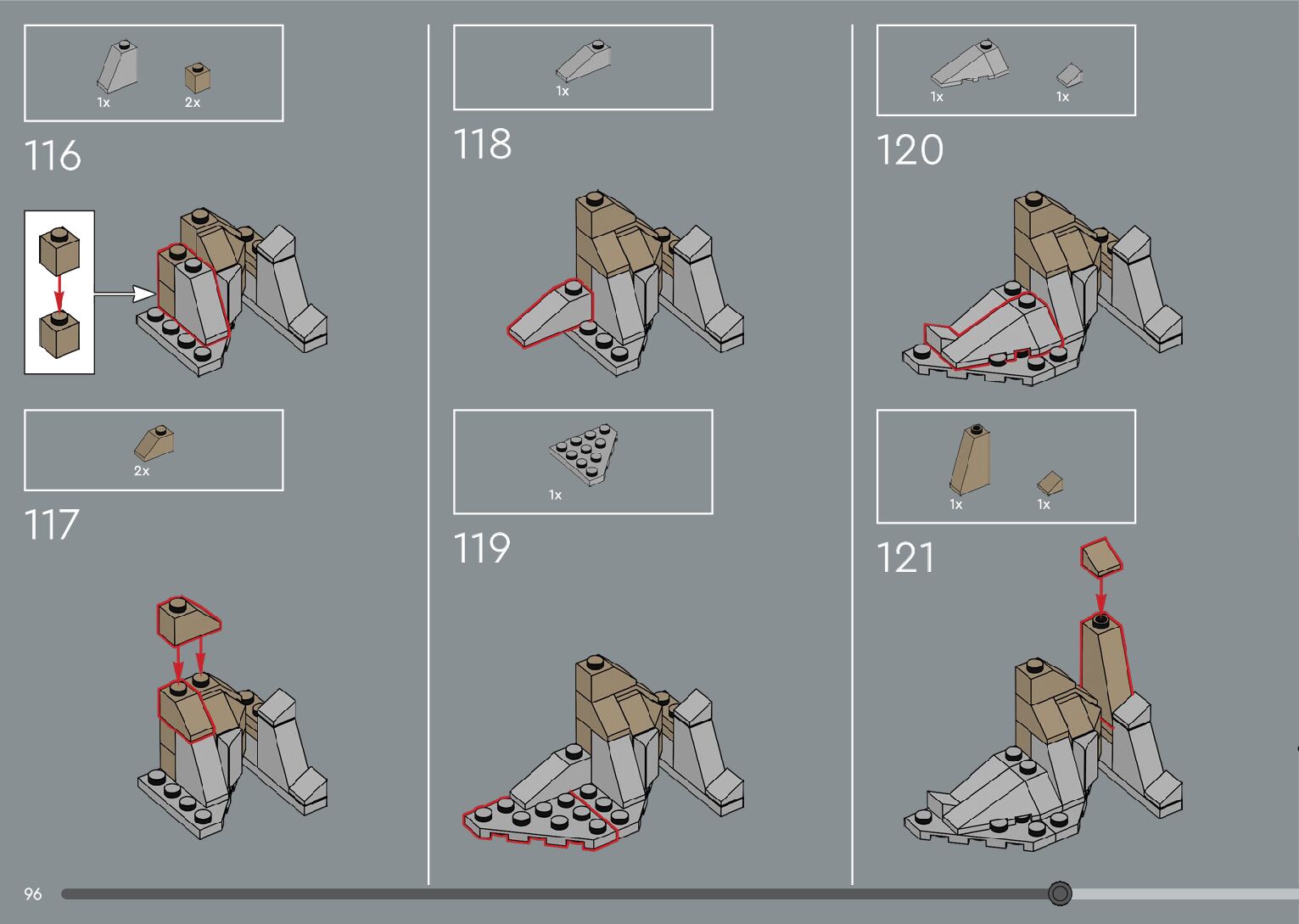 1x 2x

116

2x

117

1x

118

1x

119

1x 1x

120

1x 1x

121

96