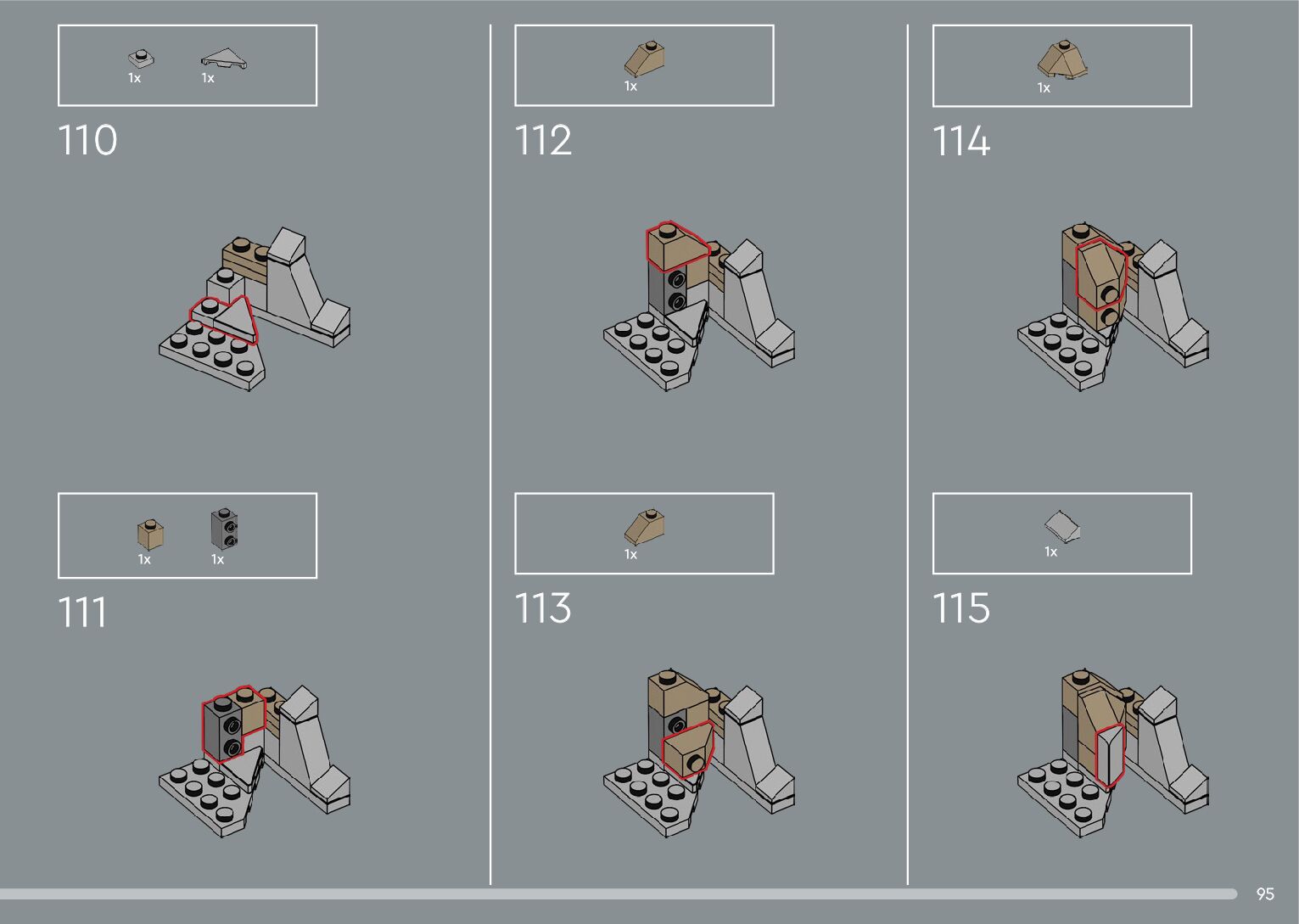 1x 1x

110

1x 1x

111

1x

112

1x

113

1x

114

1x

115

95