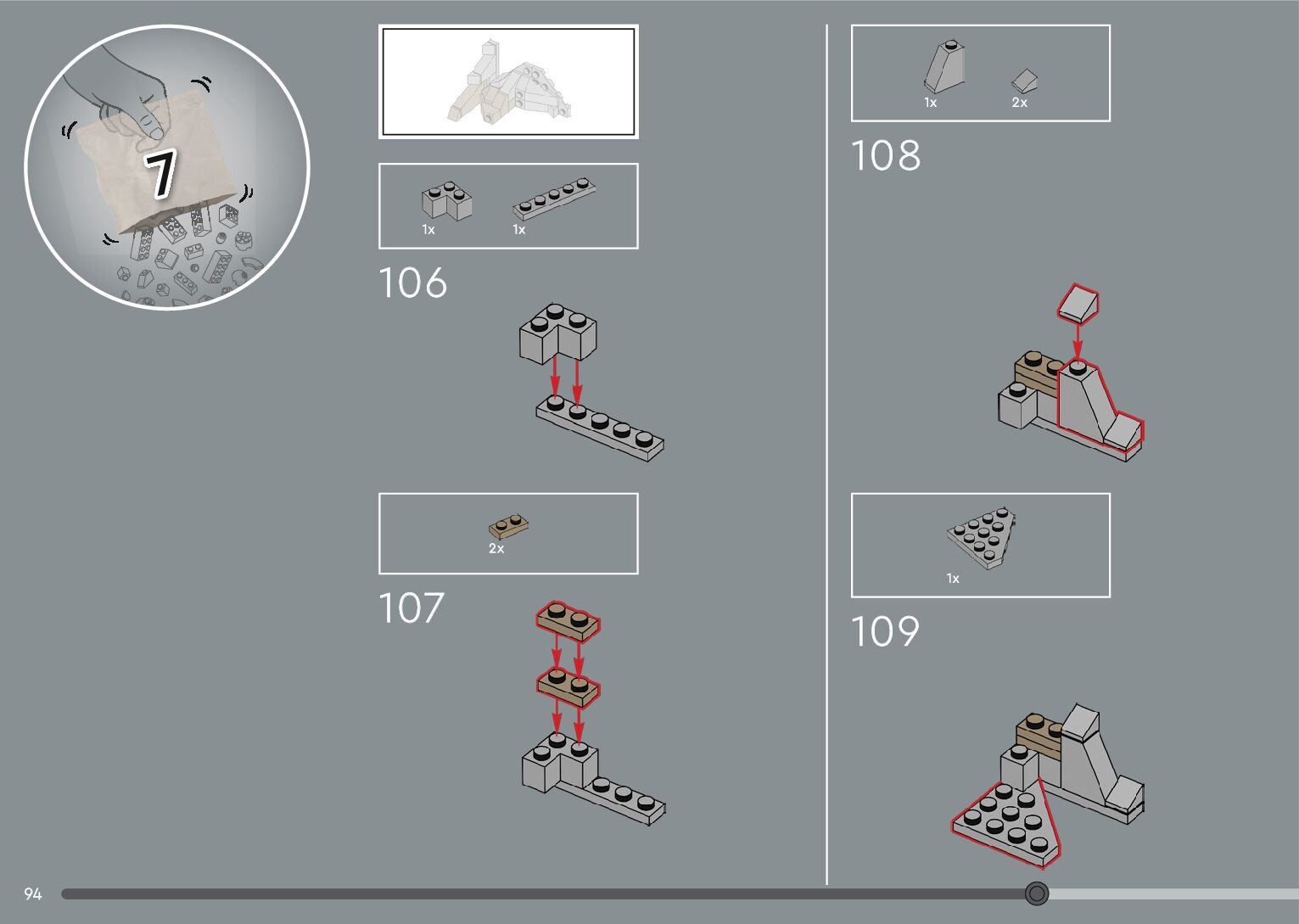 7

1x 1x

106

2x

107

1x 2x

108

1x

109

94