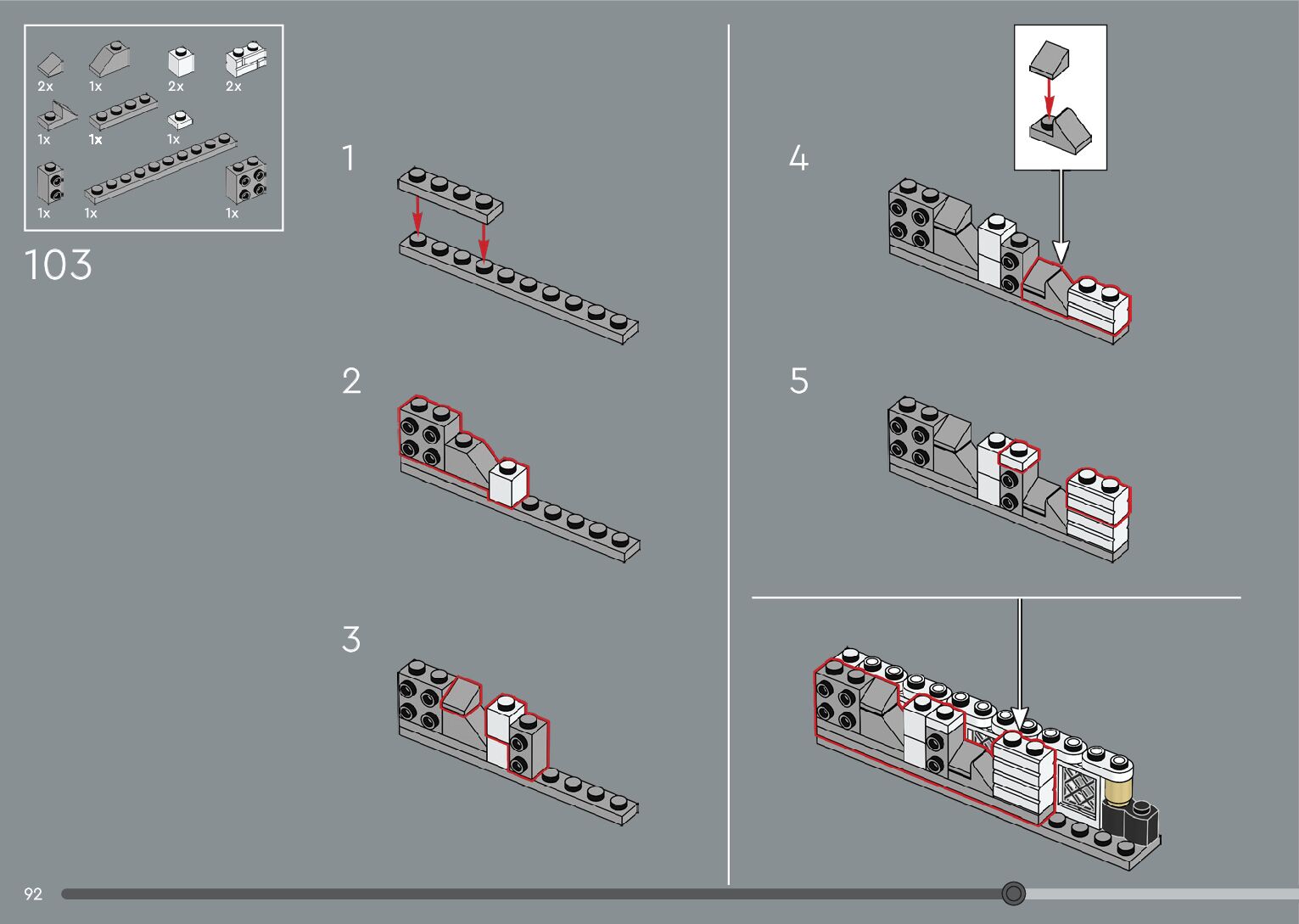 2x 1x 2x 2x
1x 1x 1x
1x 1x 1x

103

1

2

3

4

5

92