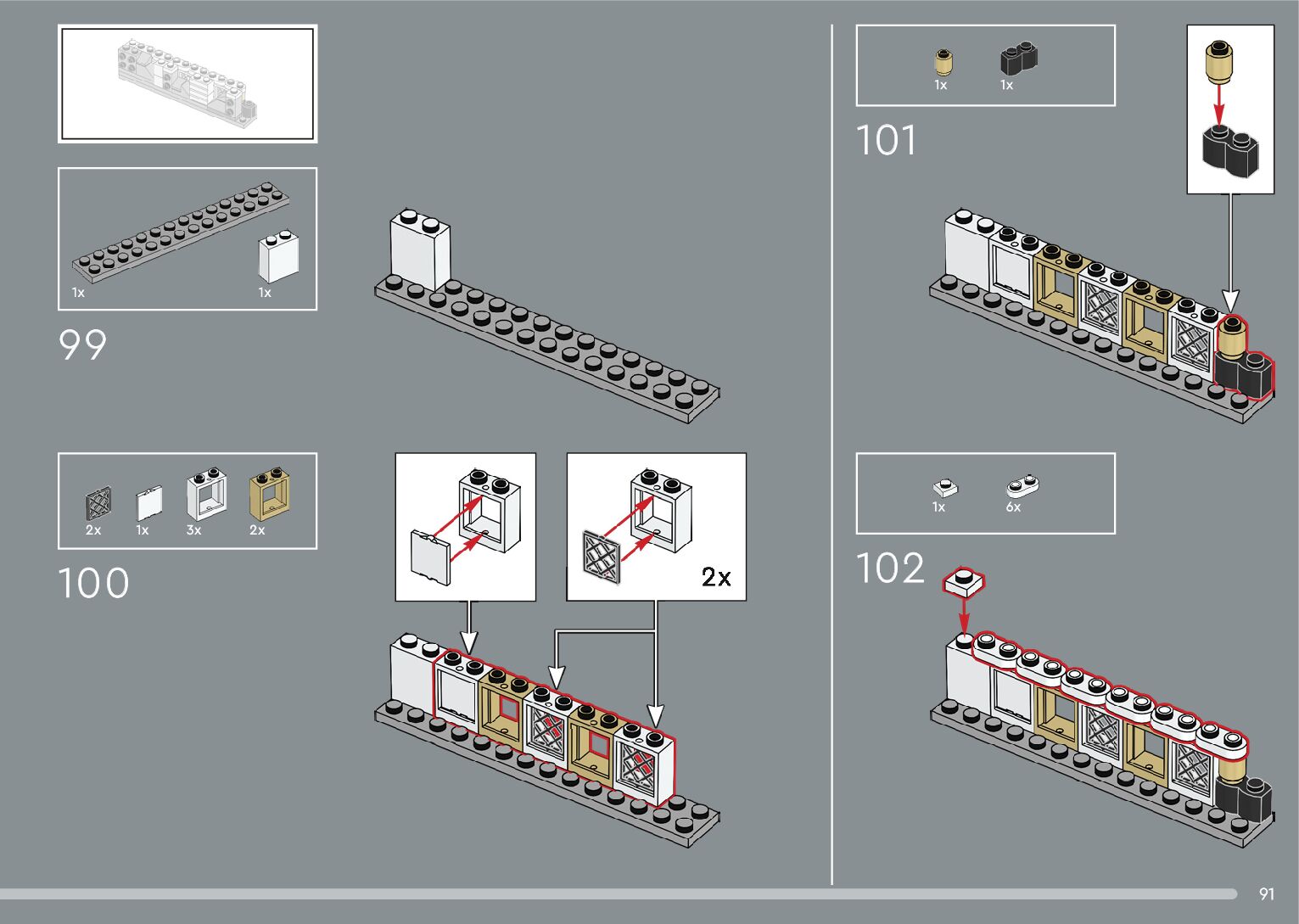 1x
1x

99

2x
1x
3x
2x

100

2x

1x
1x

101

1x
6x

102

91