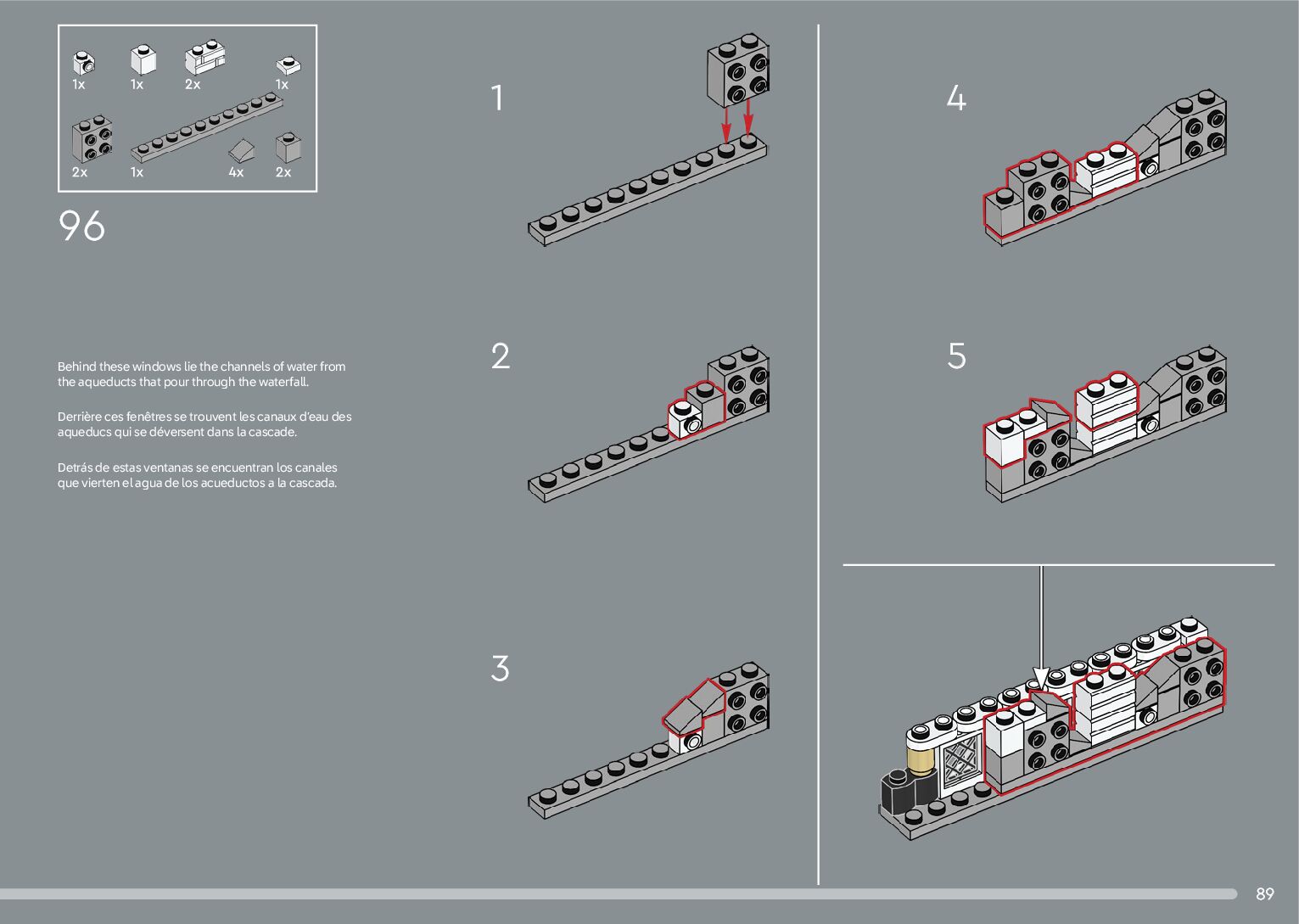 1x 1x 2x 1x
2x 1x 4x 2x

96

Behind these windows lie the channels of water from the aqueducts that pour through the waterfall.

Derrière ces fenêtres se trouvent les canaux d'eau des aqueducs qui se déversent dans la cascade.

Detrás de estas ventanas se encuentran los canales que vierten el agua de los acueductos a la cascada.

1

2

3

4

5

89