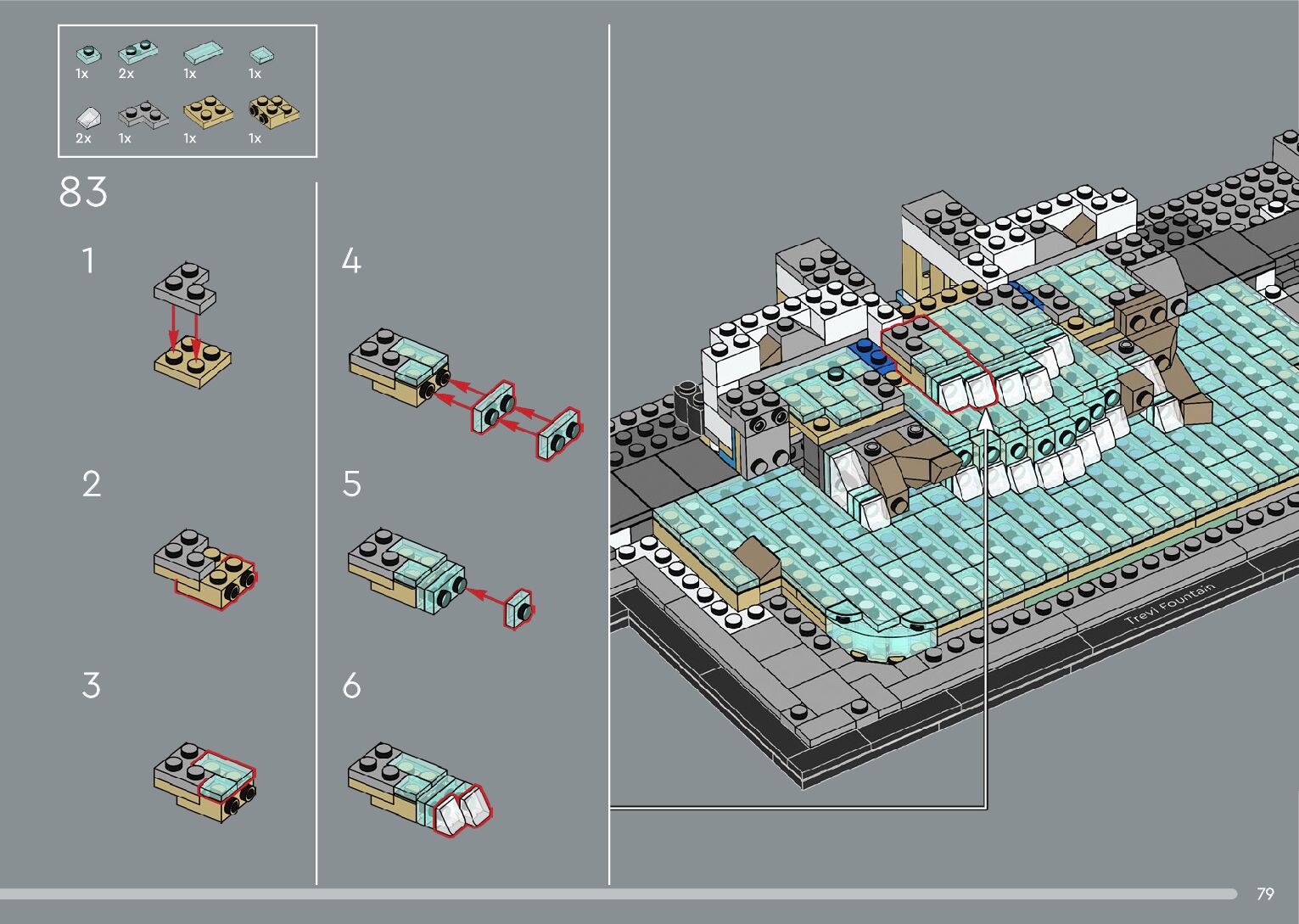 1x 2x 1x 1x

2x 1x 1x 1x

83

1

2

3

4

5

6

Trevi Fountain

79