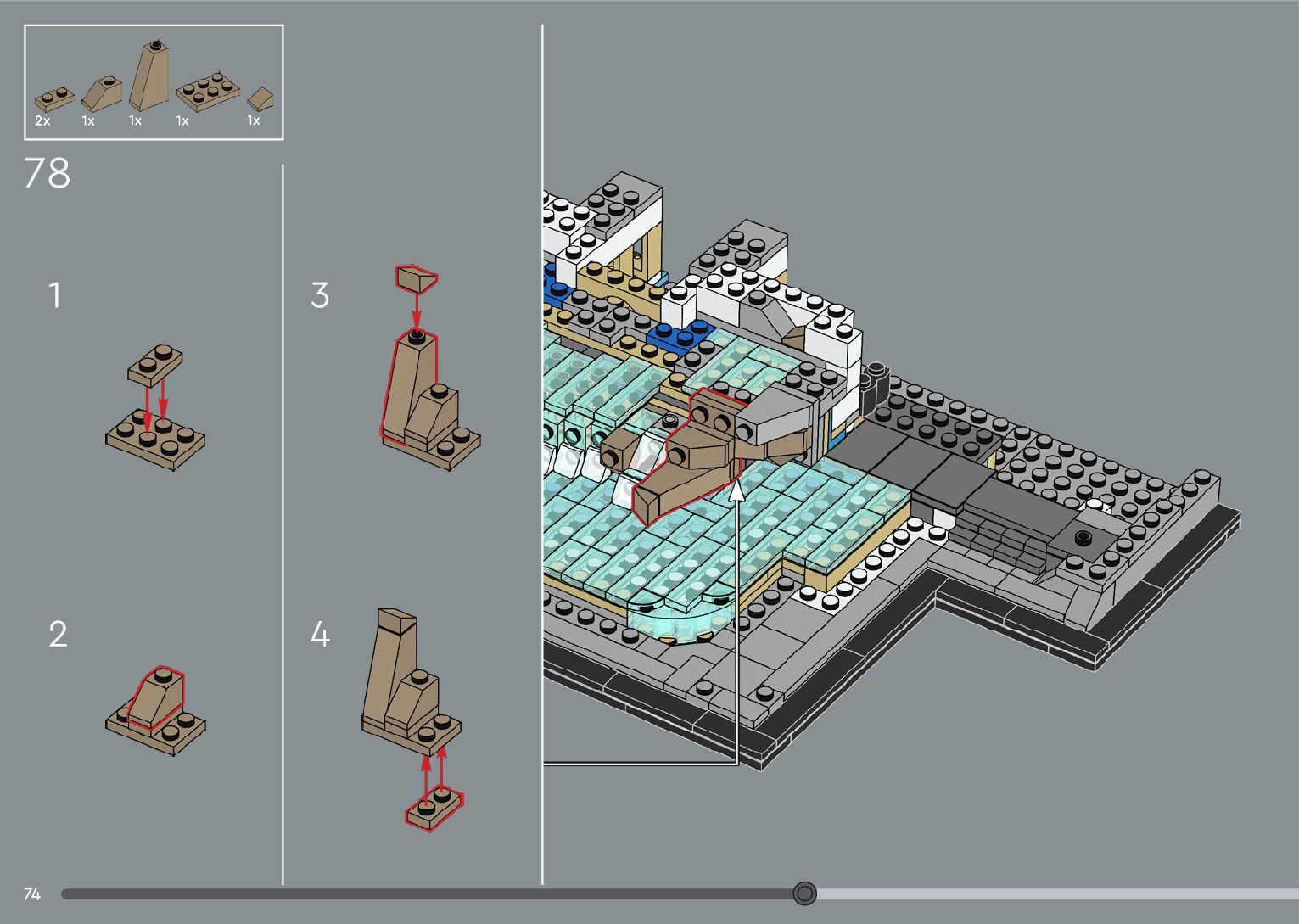 2x 1x 1x 1x 1x

78

1

2

3

4

74