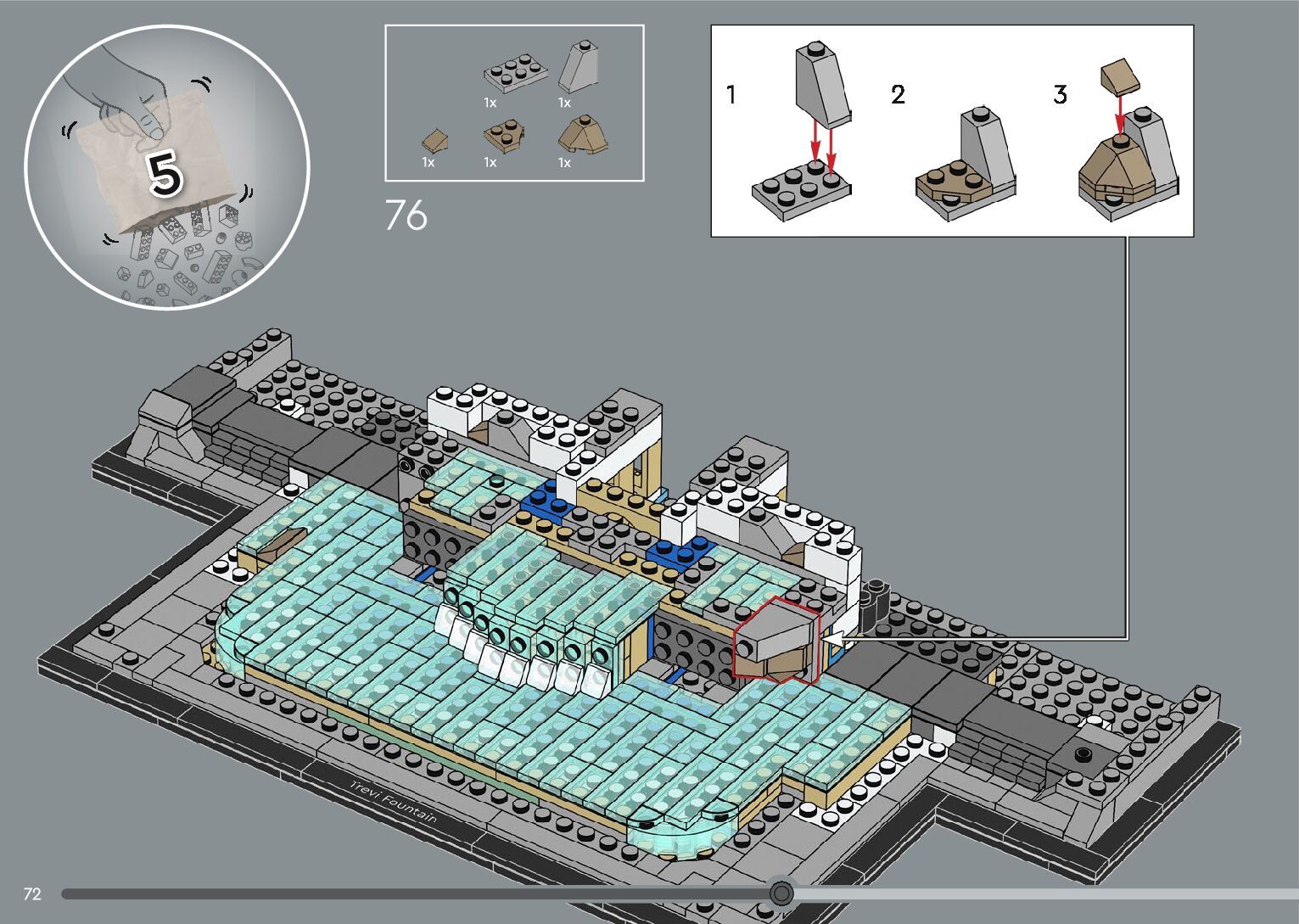 5

1x 1x
1x 1x 1x

76

1 2 3

Trevi Fountain

72