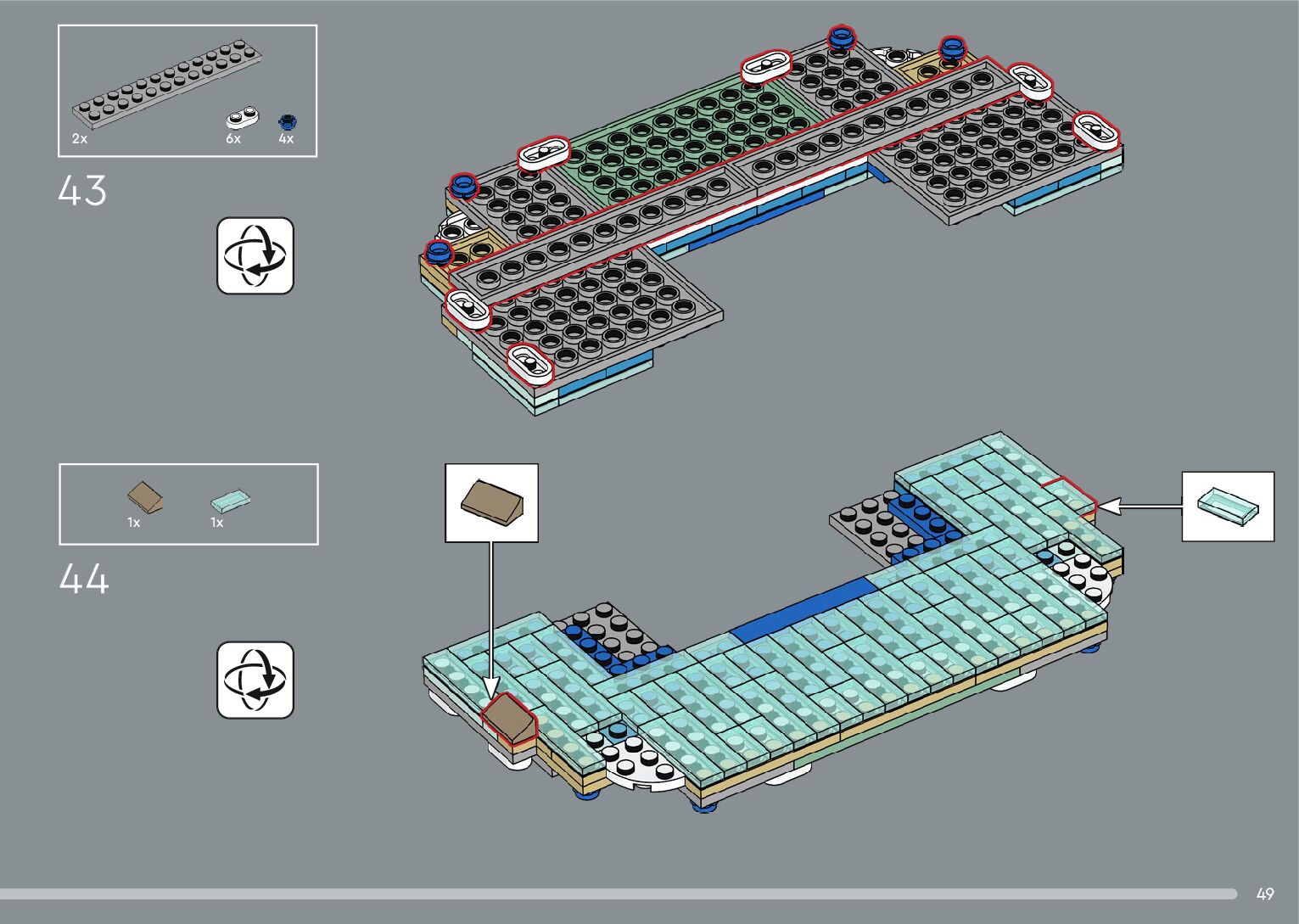 2x 6x 4x

43

1x 1x

44

49