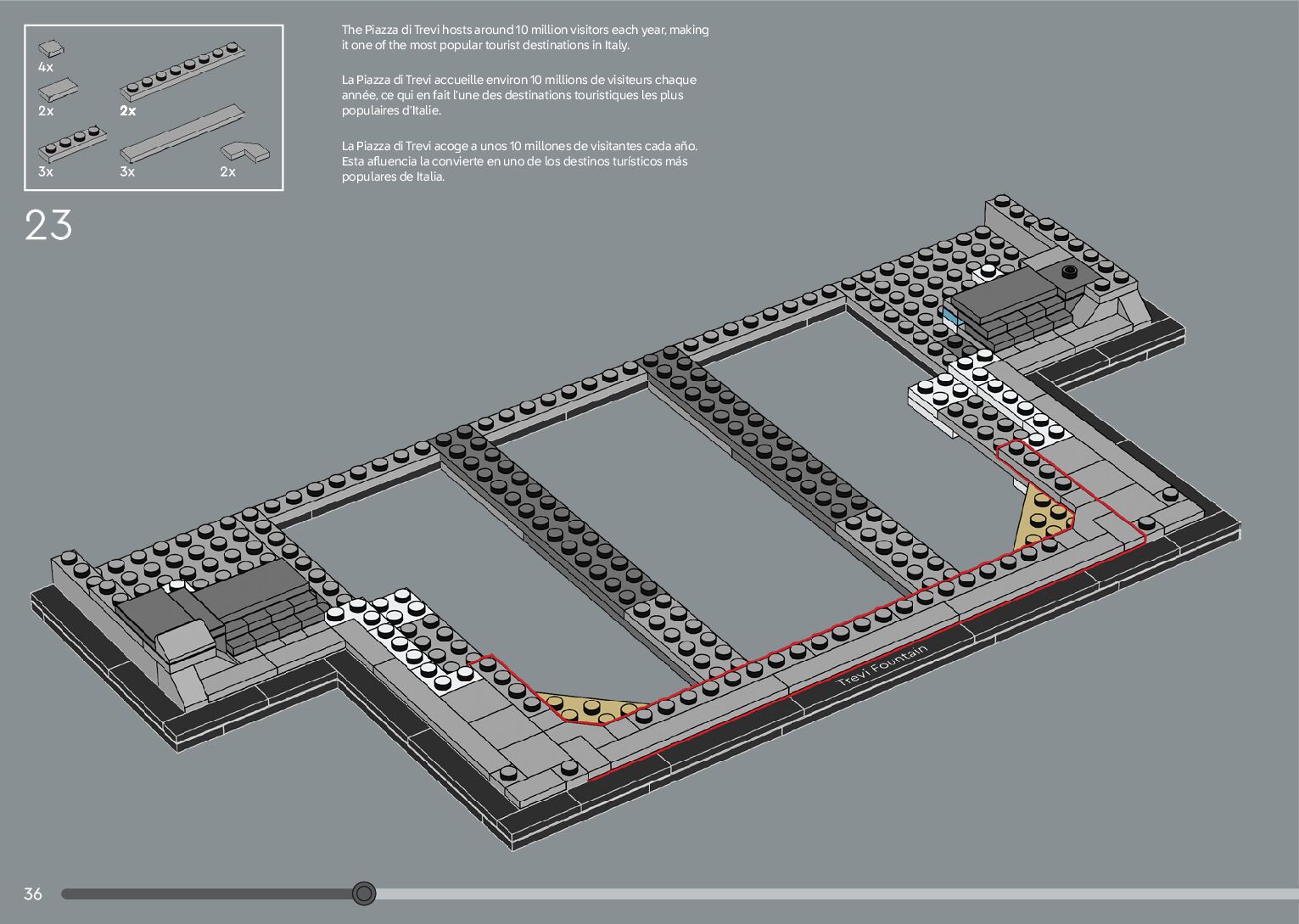 4x

2x

2x

3x

3x

2x

23

The Piazza di Trevi hosts around 10 million visitors each year, making it one of the most popular tourist destinations in Italy.

La Piazza di Trevi accueille environ 10 millions de visiteurs chaque année, ce qui en fait l'une des destinations touristiques les plus populaires d'Italie.

La Piazza di Trevi acoge a unos 10 millones de visitantes cada año. Esta afluencia la convierte en uno de los destinos turísticos más populares de Italia.

Trevi Fountain

36