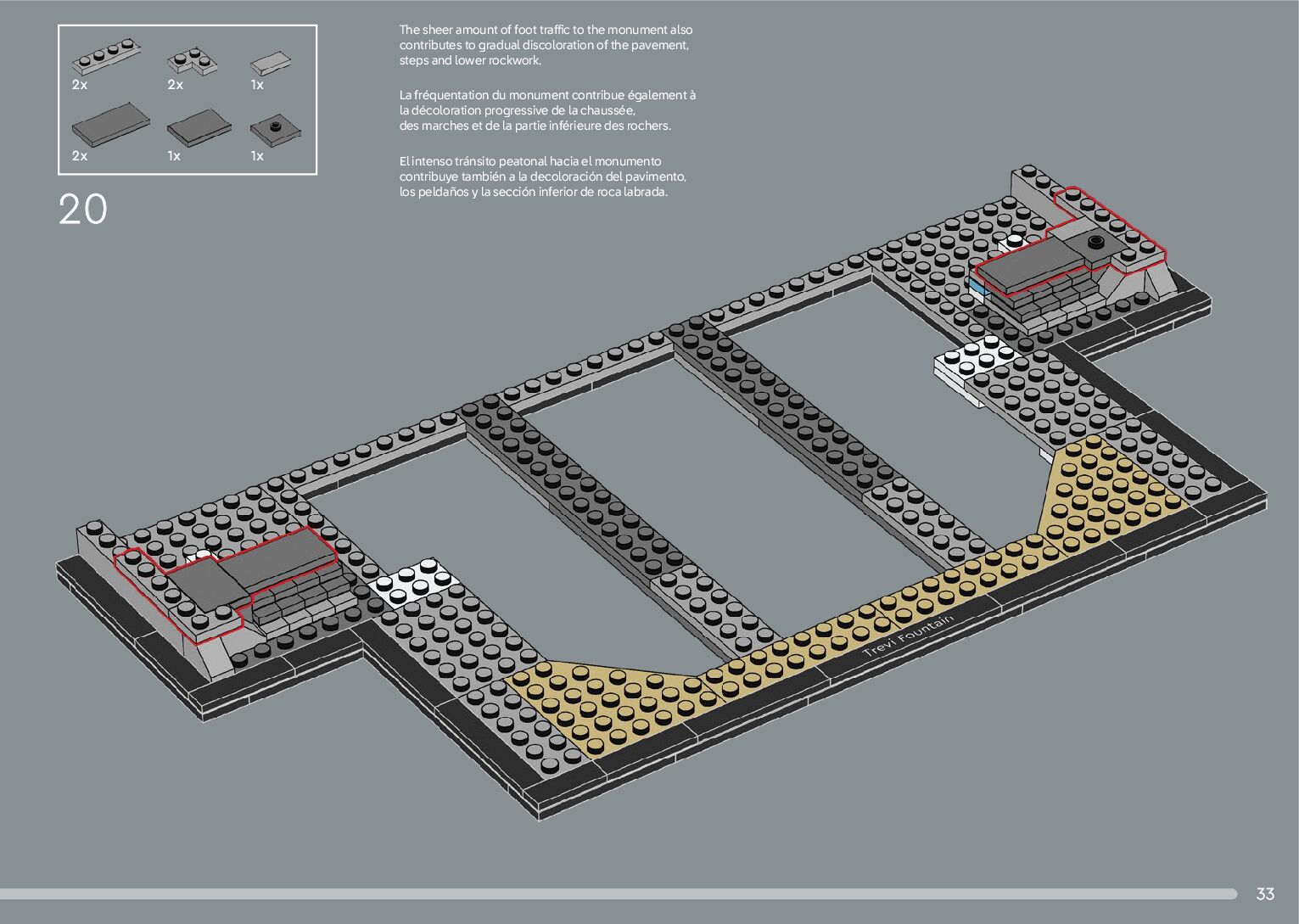 2x 2x 1x

2x 1x 1x

20

The sheer amount of foot traffic to the monument also contributes to gradual discoloration of the pavement, steps and lower rockwork.

La fréquentation du monument contribue également à la décoloration progressive de la chaussée, des marches et de la partie inférieure des rochers.

El intenso tránsito peatonal hacia el monumento contribuye también a la decoloración del pavimento, los peldaños y la sección inferior de roca labrada.

Trevi Fountain

33