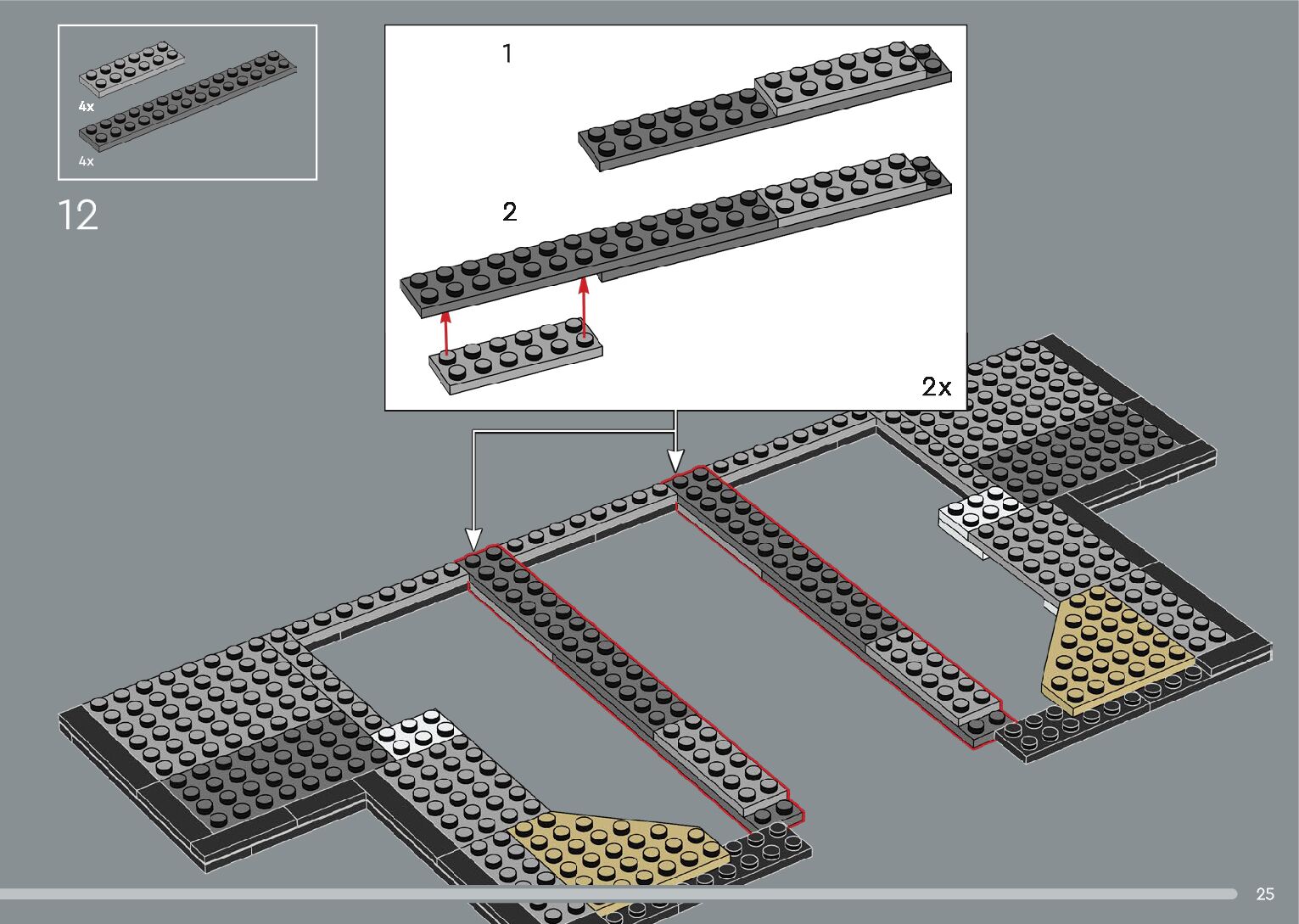 4x

4x

12

1

2

2x

25