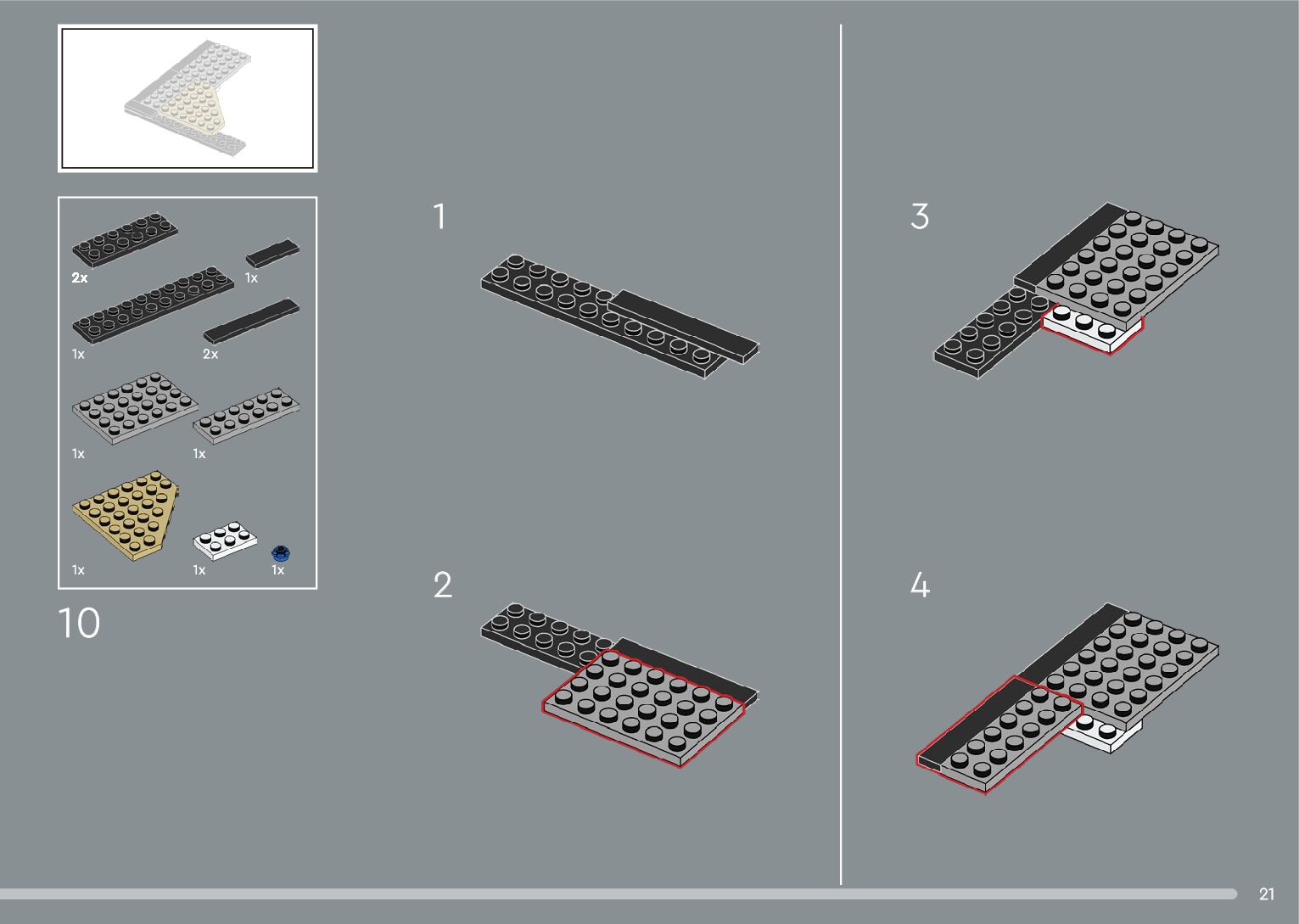 2x
1x
1x
2x
1x
1x
1x
1x
1x

10

1

2

3

4

21