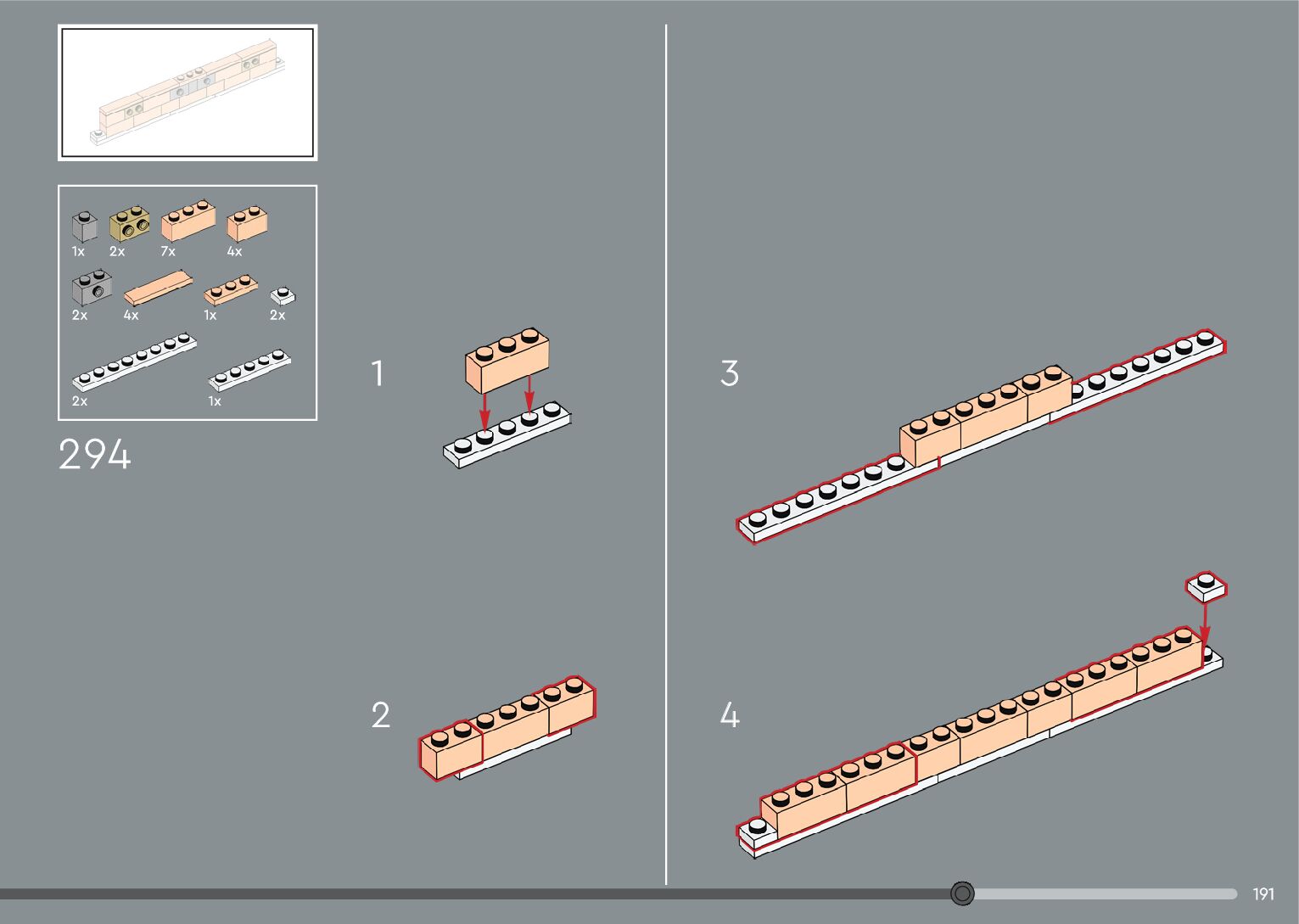 1x 2x 7x 4x

2x 4x 1x 2x

2x 1x

294

1

2

3

4

191