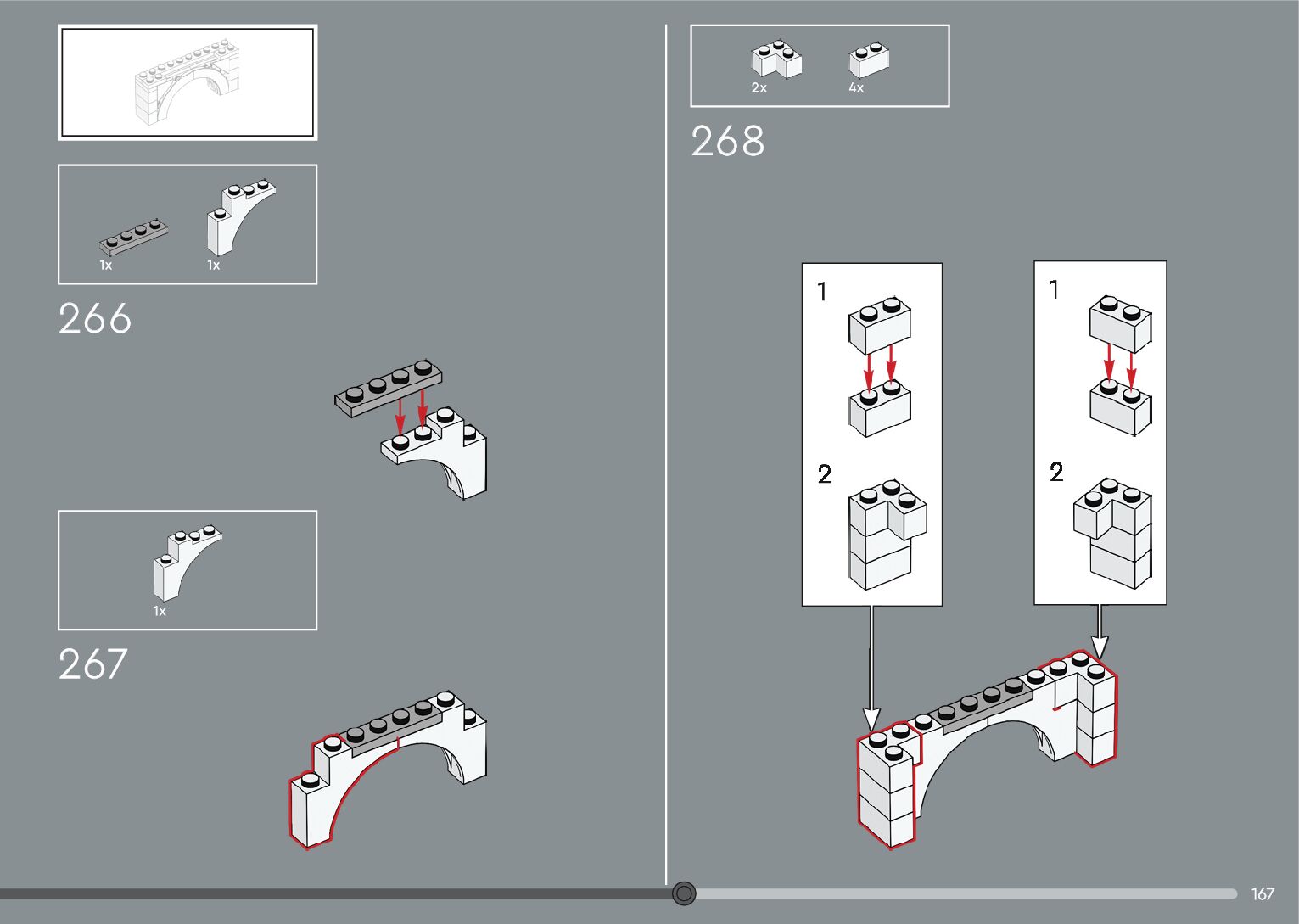 1x
1x
266

1x
267

2x
4x
268

1
2

1
2

167