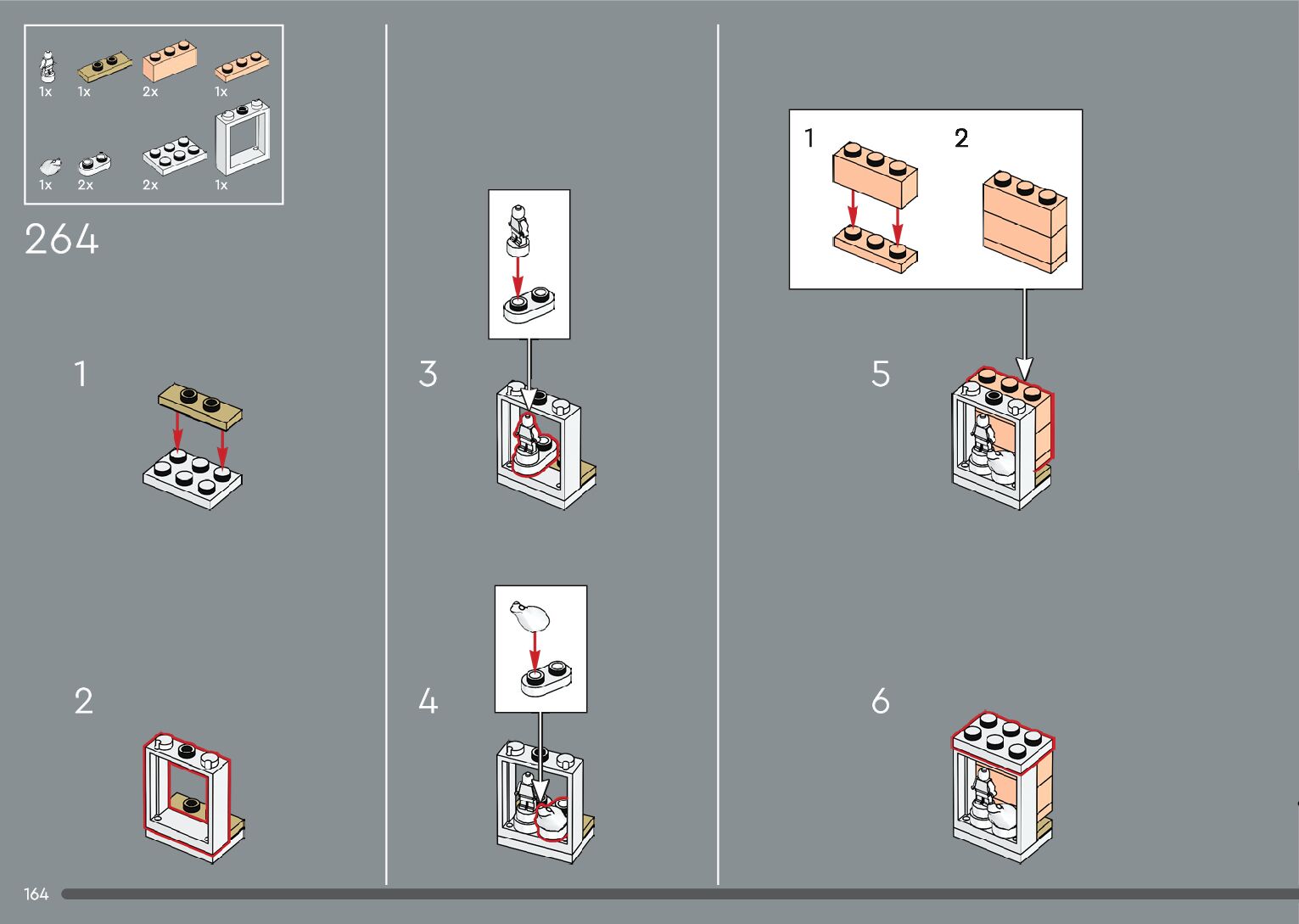 1x 1x 2x 1x

1x 2x 2x 1x

264

1

2

3

4

1

2

5

6

164