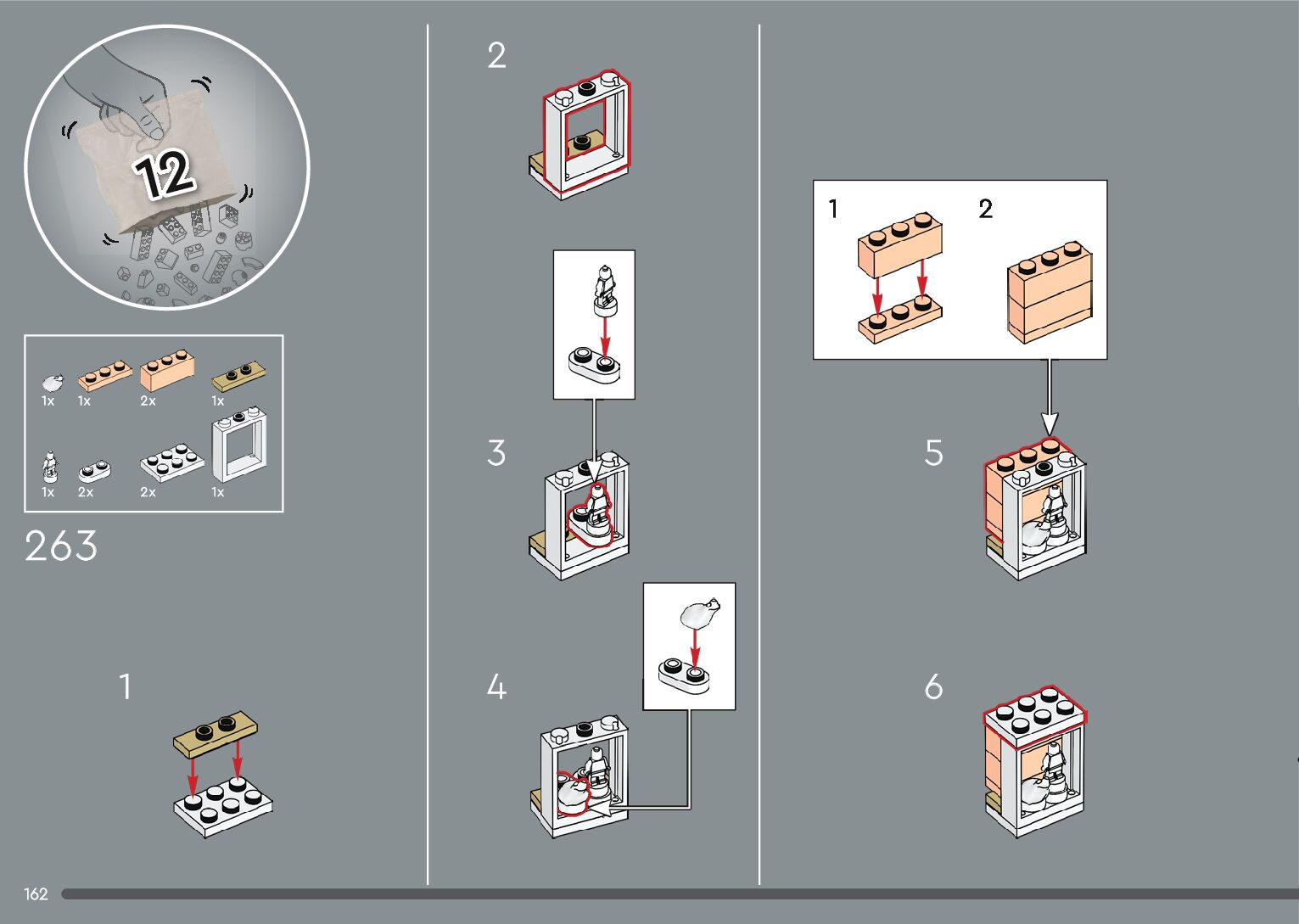 12

1x 1x 2x 1x

1x 2x 2x 1x

263

1

2

3

4

1 2

5

6

162