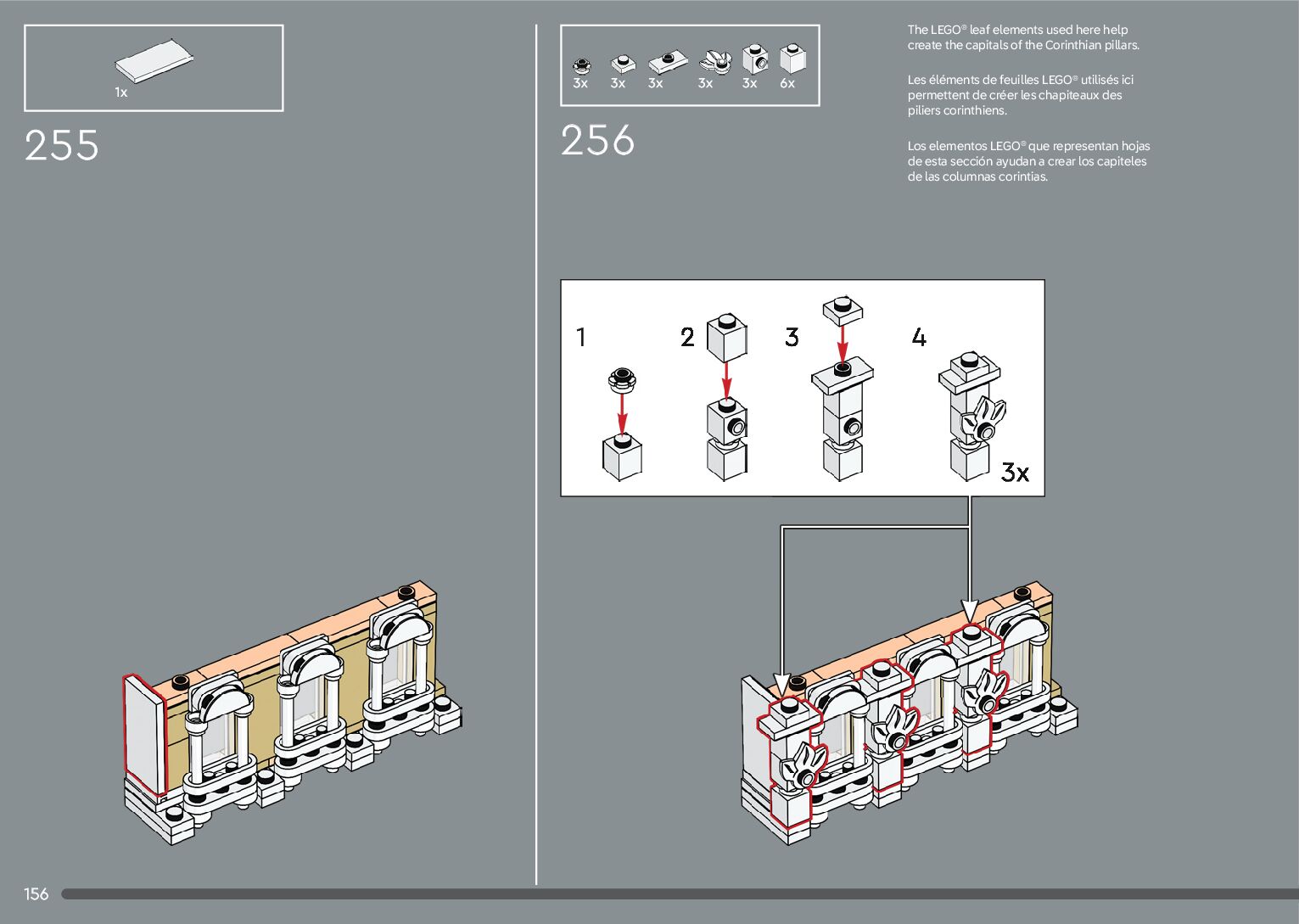 1x

255

3x 3x 3x 3x 3x 6x

256

The LEGO® leaf elements used here help create the capitals of the Corinthian pillars.

Les éléments de feuilles LEGO® utilisés ici permettent de créer les chapiteaux des piliers corinthiens.

Los elementos LEGO® que representan hojas de esta sección ayudan a crear los capiteles de las columnas corintias.

1

2

3

4

3x

156