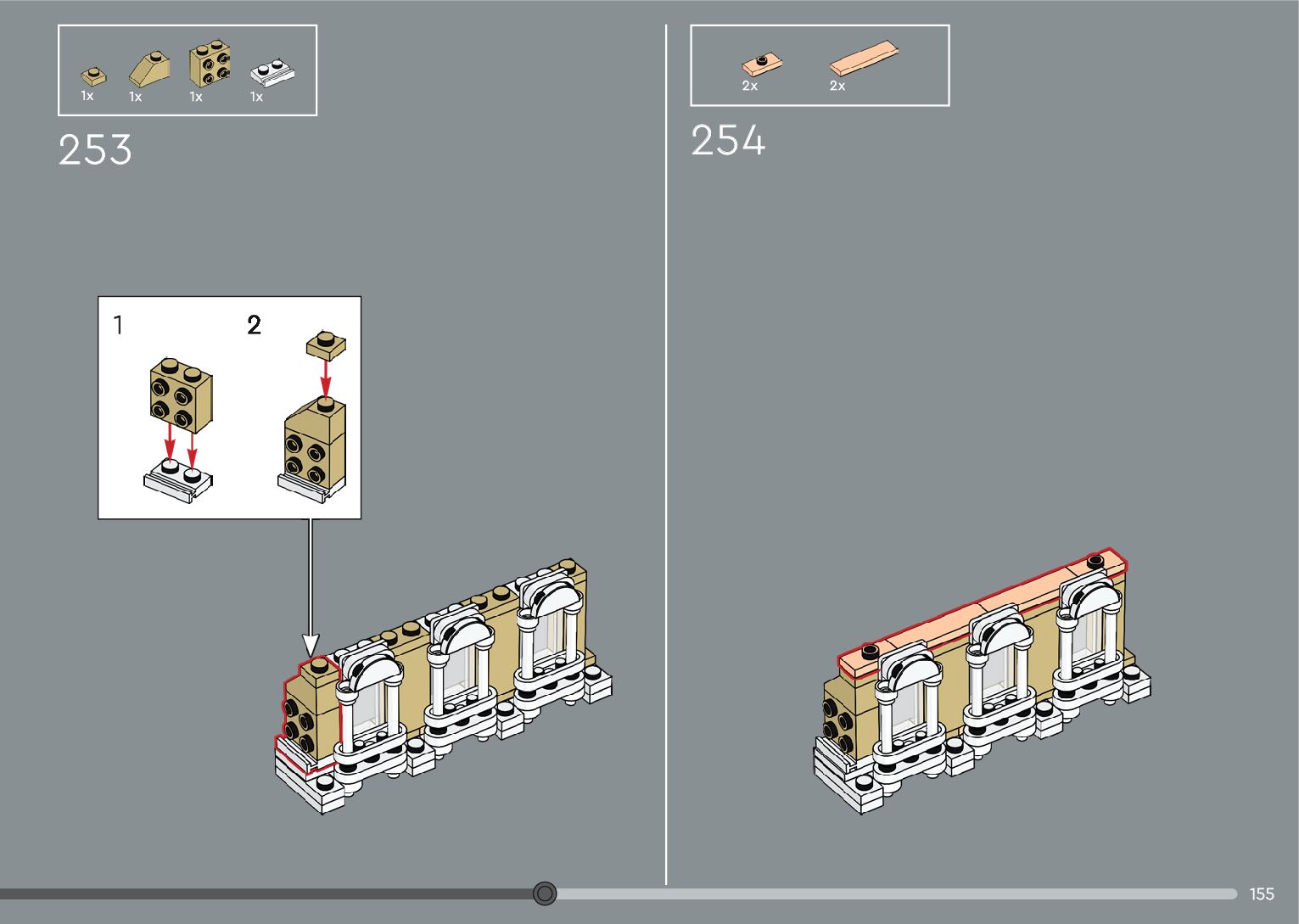 1x 1x 1x 1x

253

1

2

2x 2x

254

155