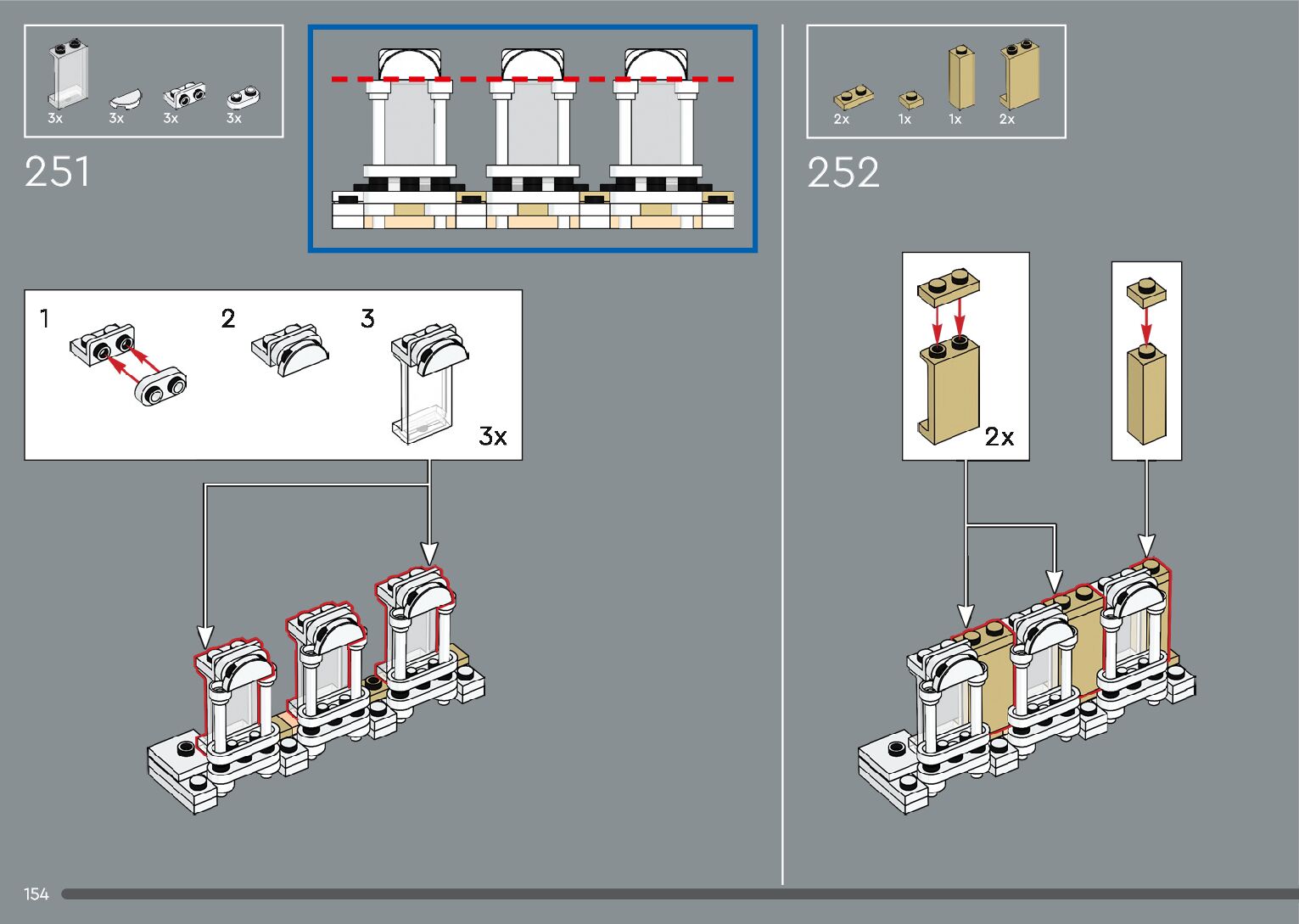 3x 3x 3x 3x

251

1

2

3

3x

2x 1x 1x 2x

252

2x

154