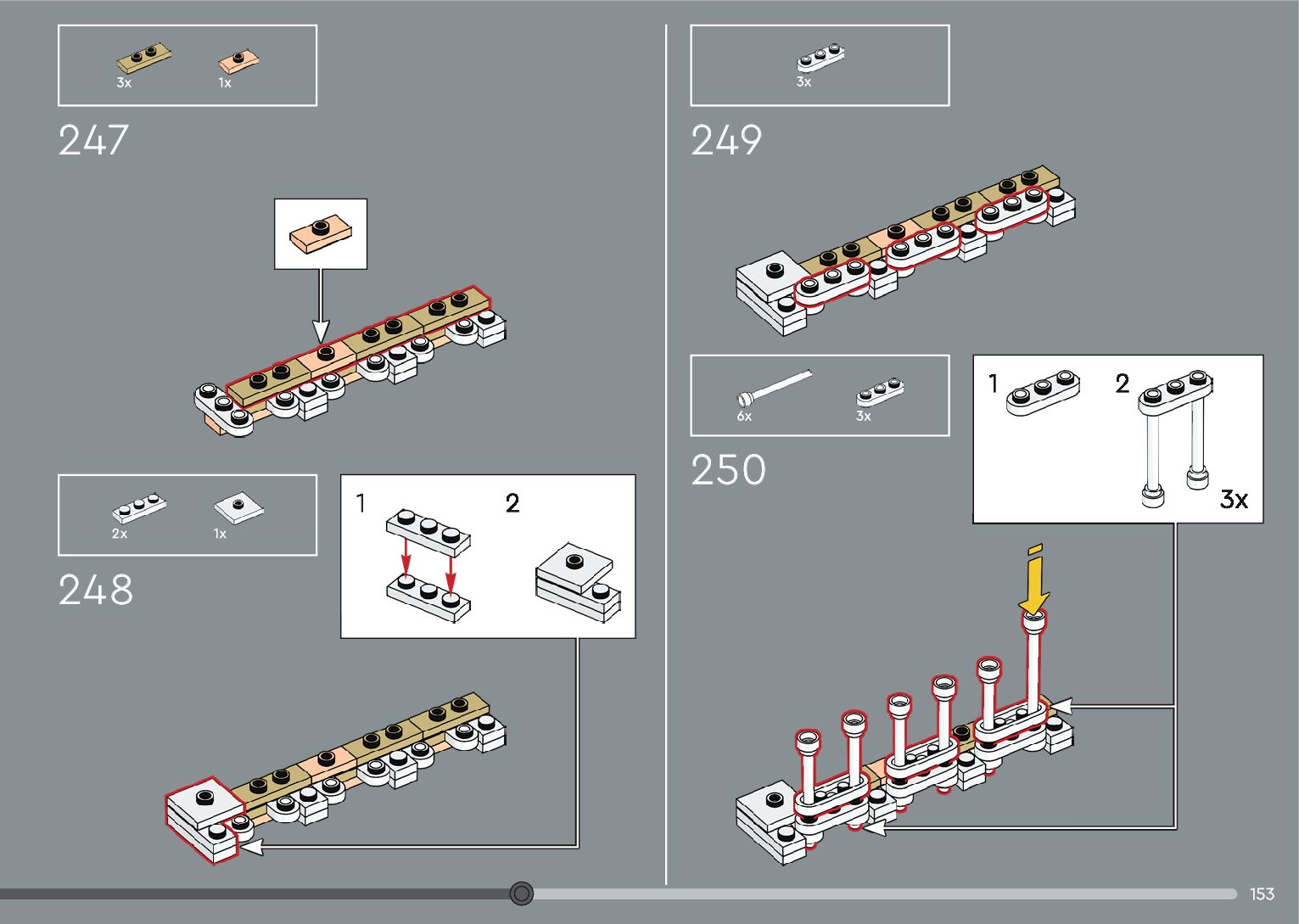 3x 1x

247

2x 1x

248

1 2

3x

249

6x 3x

250

1 2

3x

153