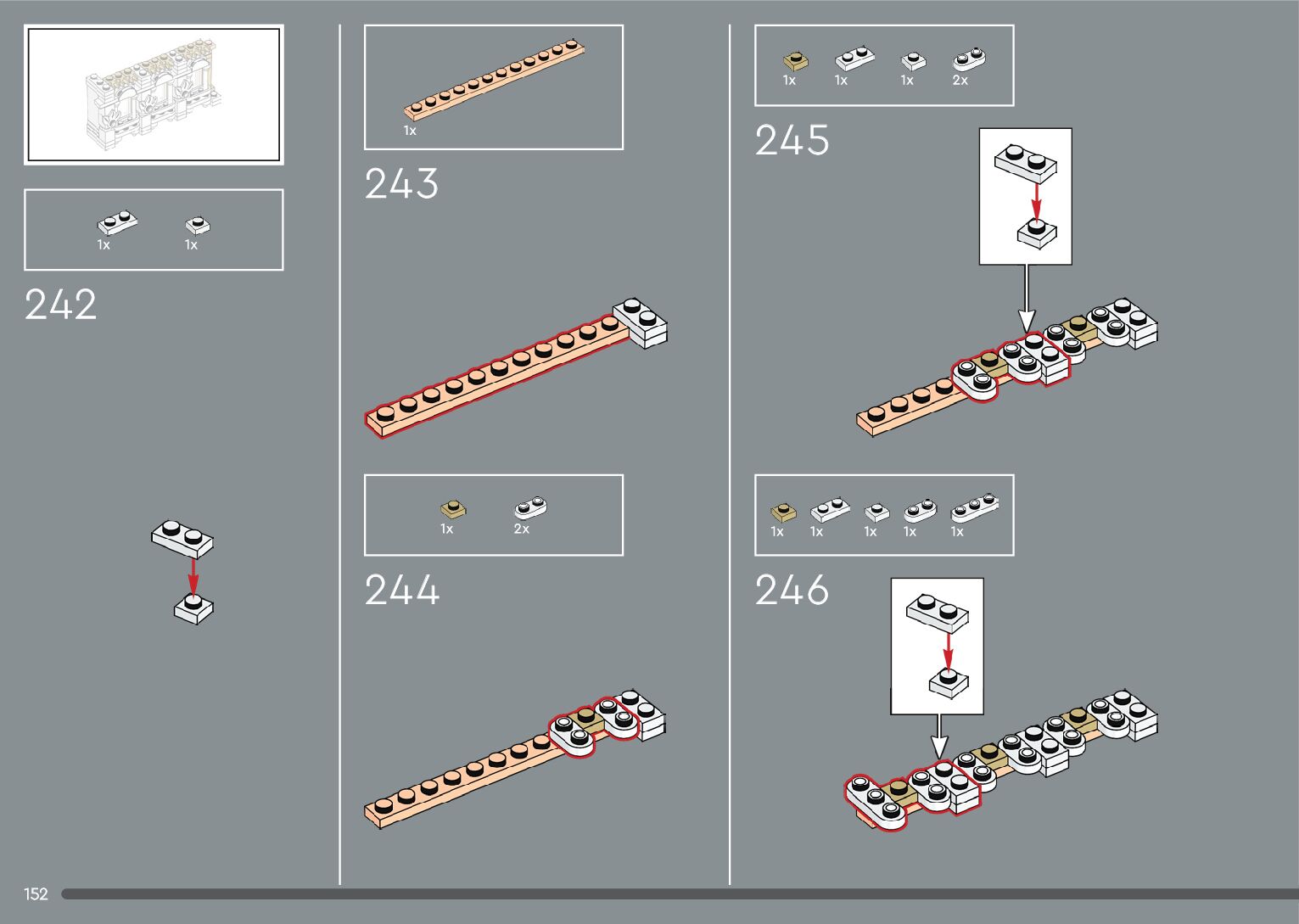 1x 1x

242

1x

243

1x 2x

244

1x 1x 1x 2x

245

1x 1x 1x 1x 1x

246

152