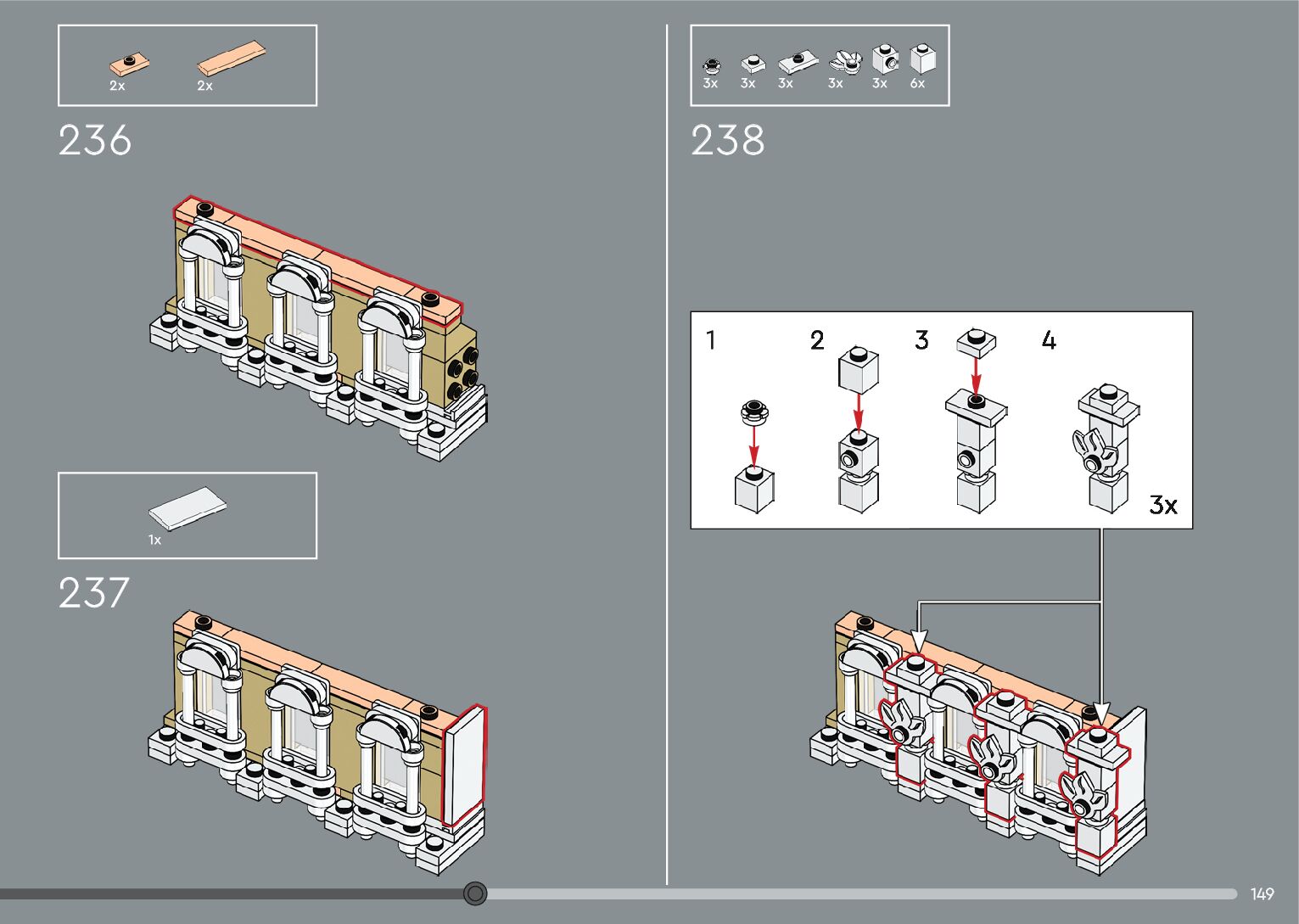 2x 2x

236

1x

237

3x 3x 3x 3x 3x 6x

238

1 2 3 4

3x

149