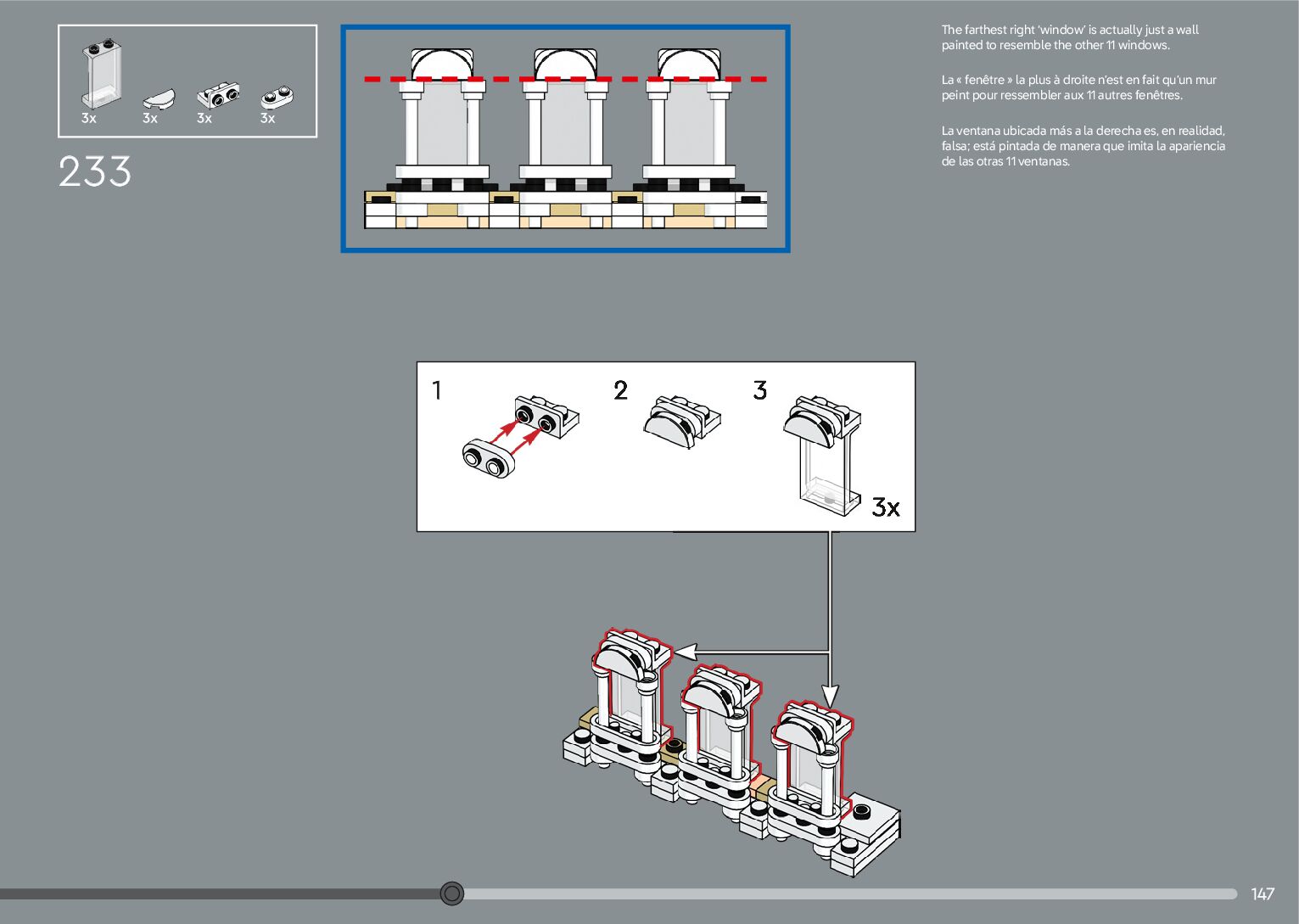 3x 3x 3x 3x

233

The farthest right 'window' is actually just a wall painted to resemble the other 11 windows.

La « fenêtre » la plus à droite n'est en fait qu'un mur peint pour ressembler aux 11 autres fenêtres.

La ventana ubicada más a la derecha es, en realidad, falsa; está pintada de manera que imita la apariencia de las otras 11 ventanas.

1

2

3

3x

147