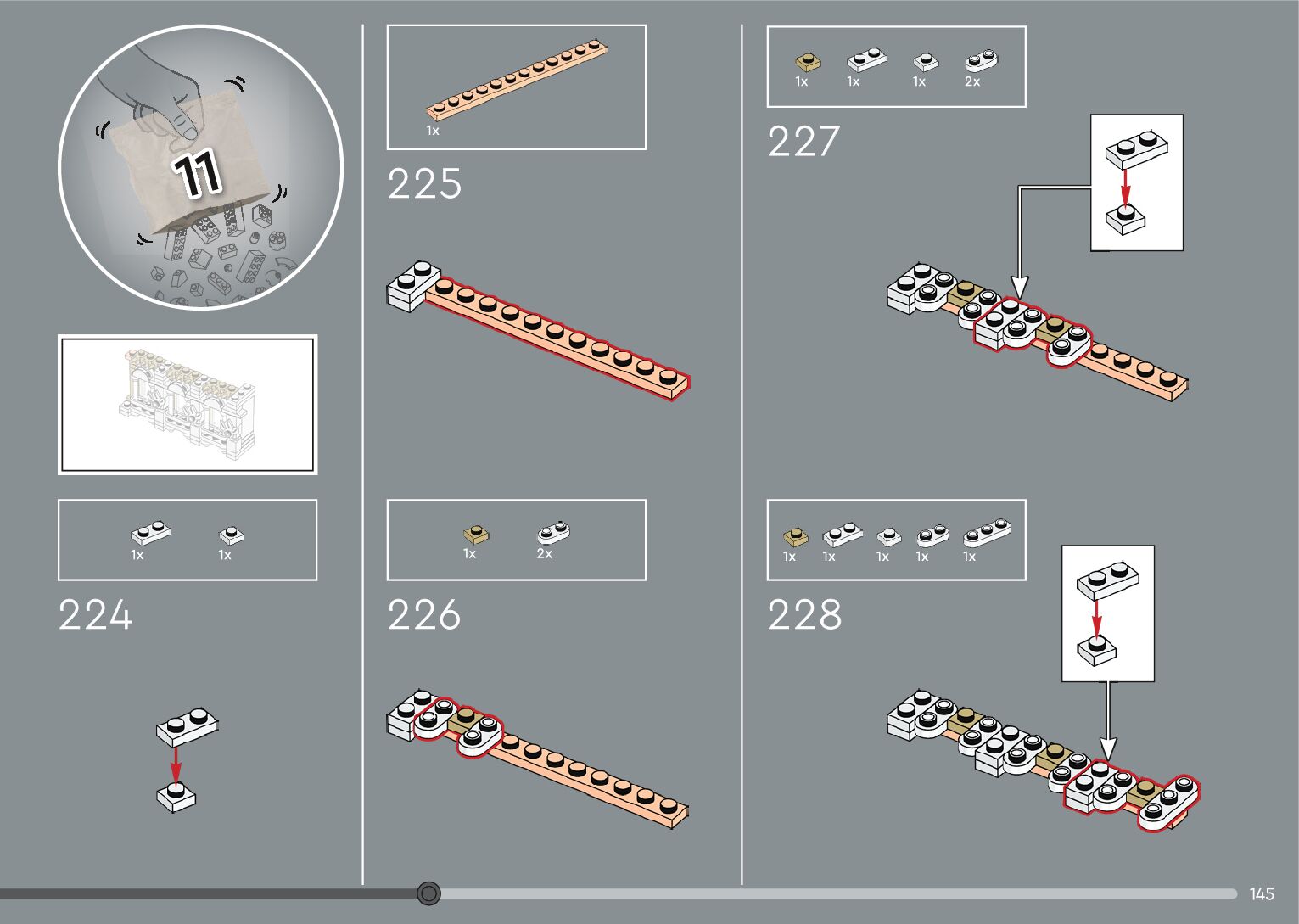 11

1x 1x

224

1x

225

1x 2x

226

1x 1x 1x 2x

227

1x 1x 1x 1x 1x

228

145