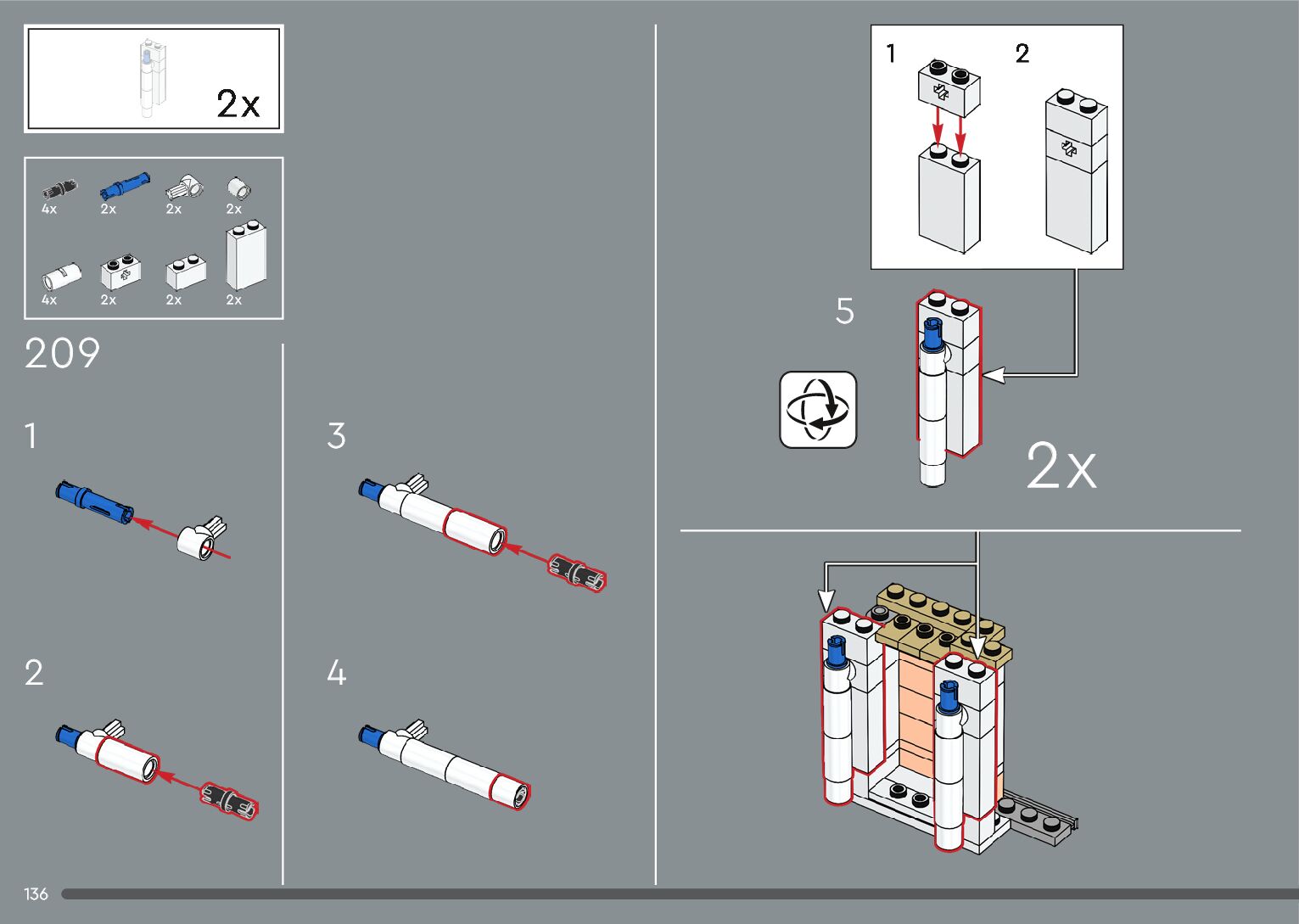 2x

4x 2x 2x 2x

4x 2x 2x 2x

209

1

2

3

4

1 2

5

2x

136