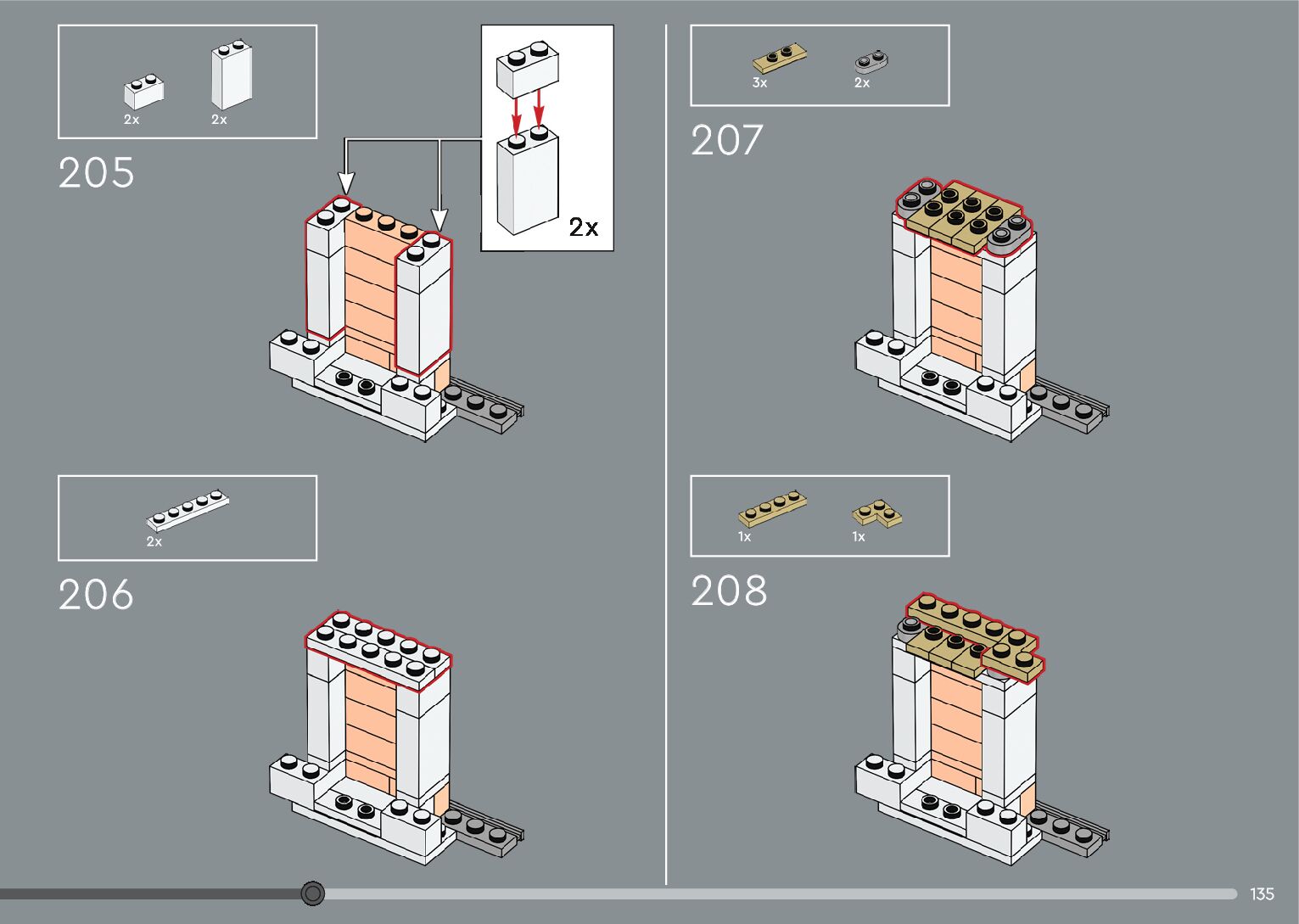 2x 2x

205

2x

2x

206

3x 2x

207

1x 1x

208

135