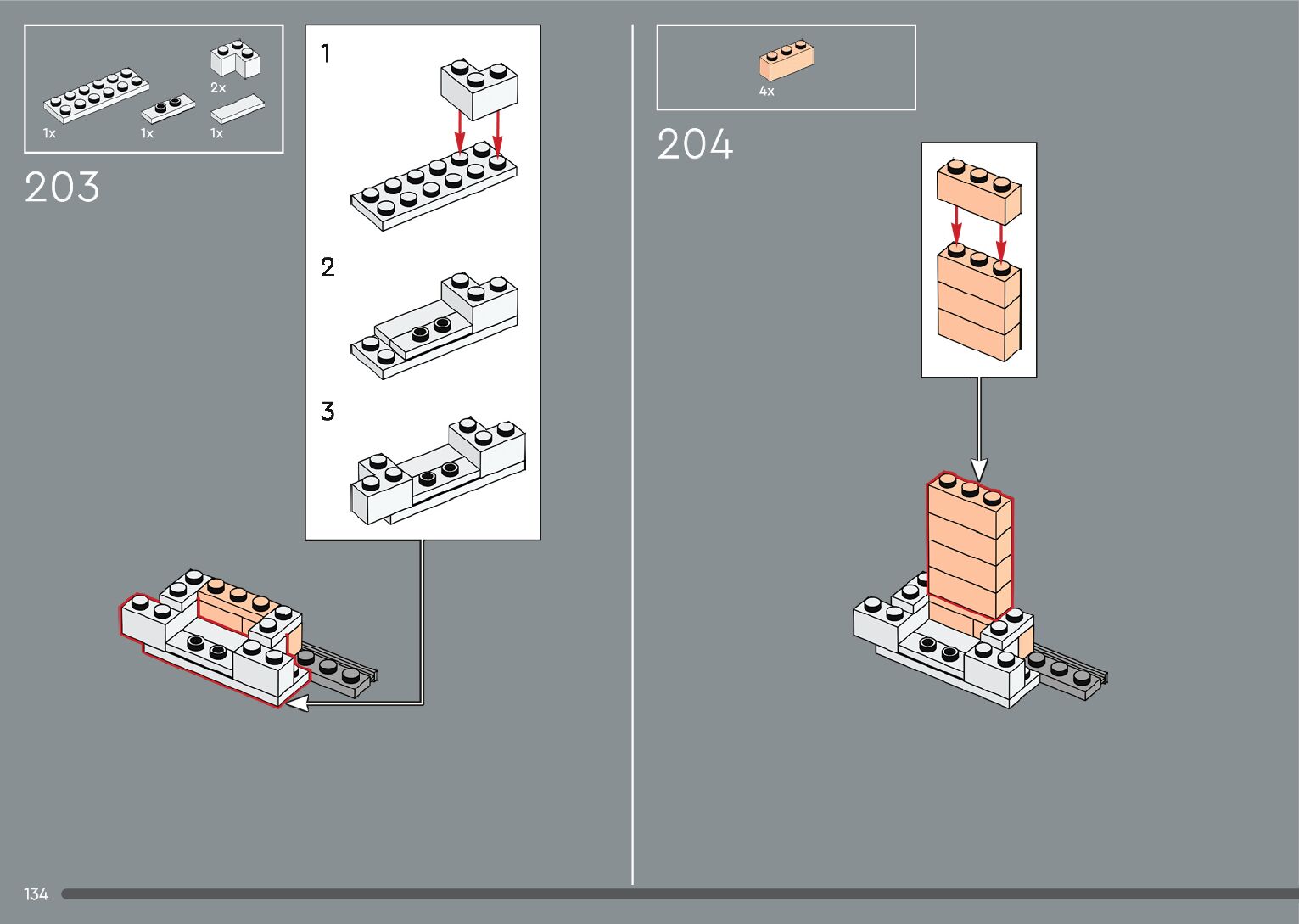 2x
1x
1x
1x

203

1

2

3

4x

204

134