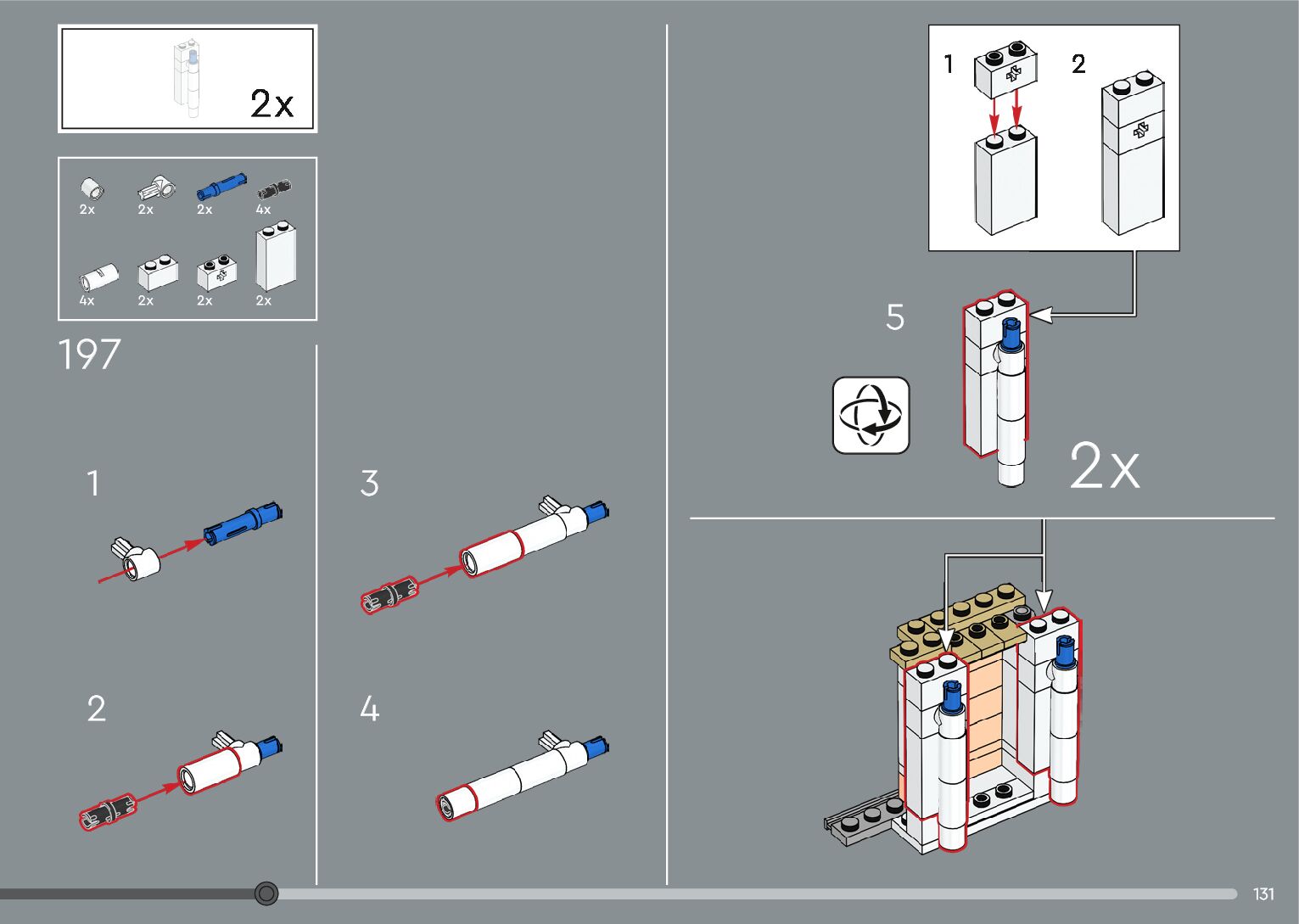 2x

2x 2x 2x 4x

4x 2x 2x 2x

197

1

2

3

4

1 2

5

2x

131