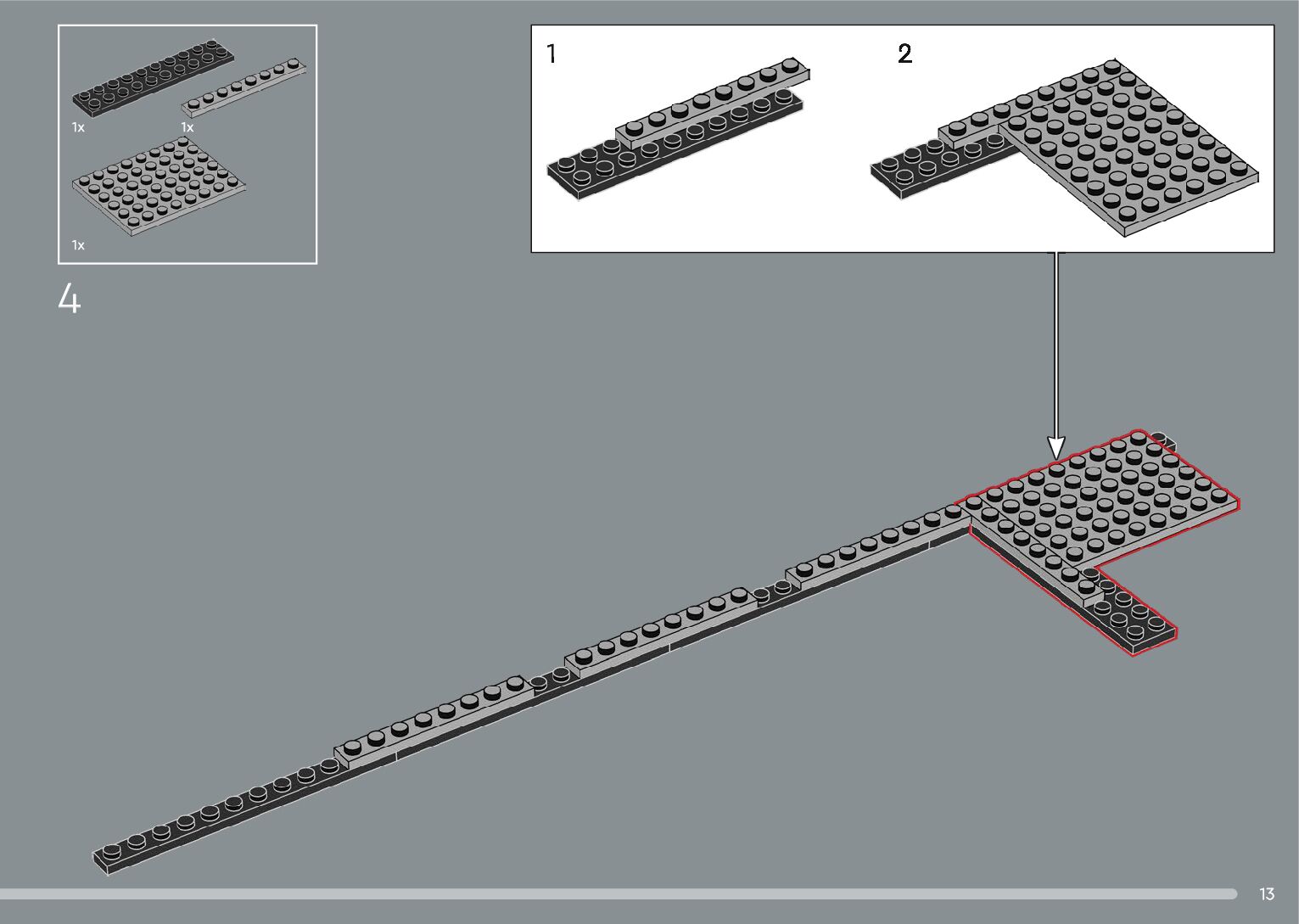 1x
1x
1x
4
1
2
13